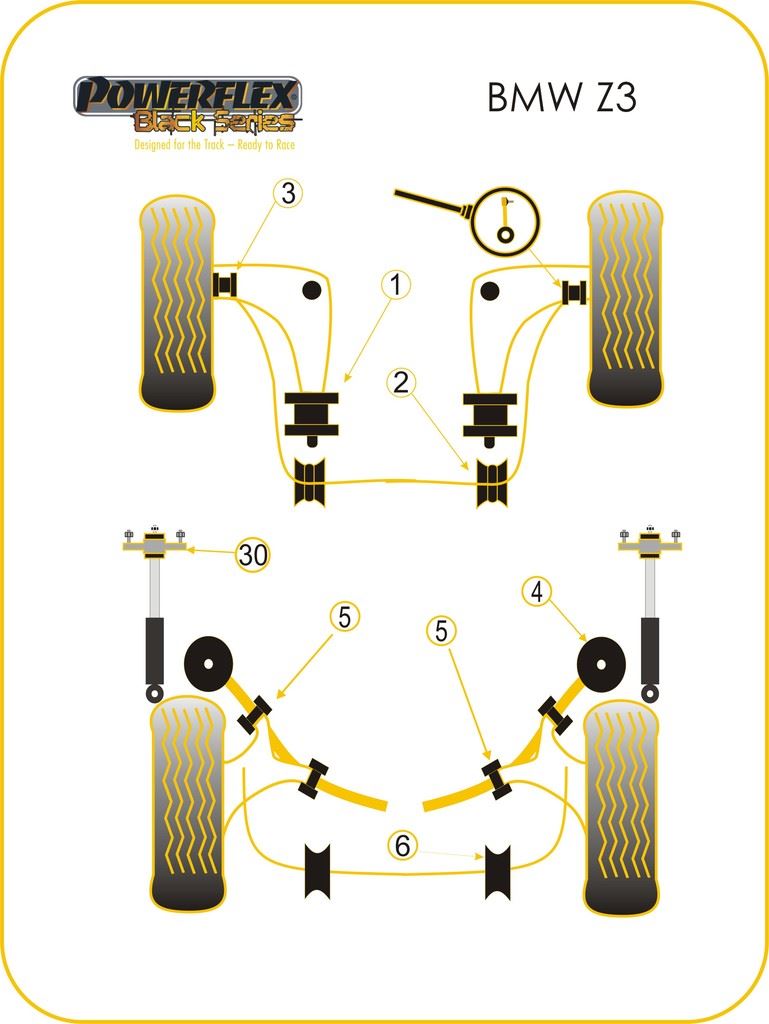 POWERFLEX
Black Series
Designed for the Track – Ready to Race

BMW Z3

3

1

2

30

5

5

4

6