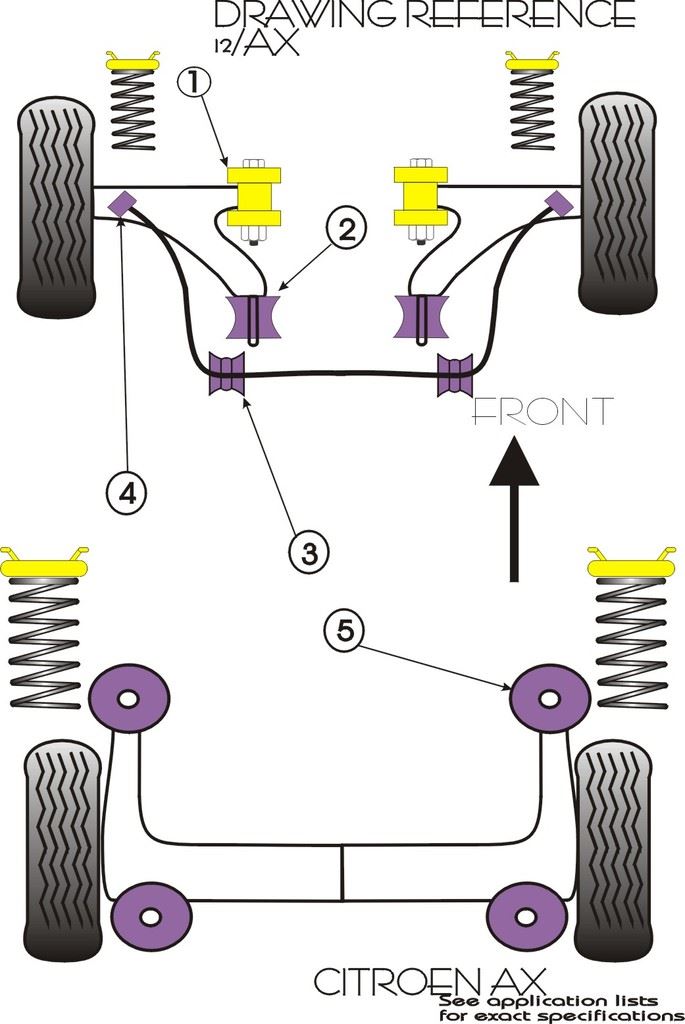 DRAWING REFERENCE 12/AX

1

2

FRONT

4

3

5

CITROEN AX
See application lists for exact specifications