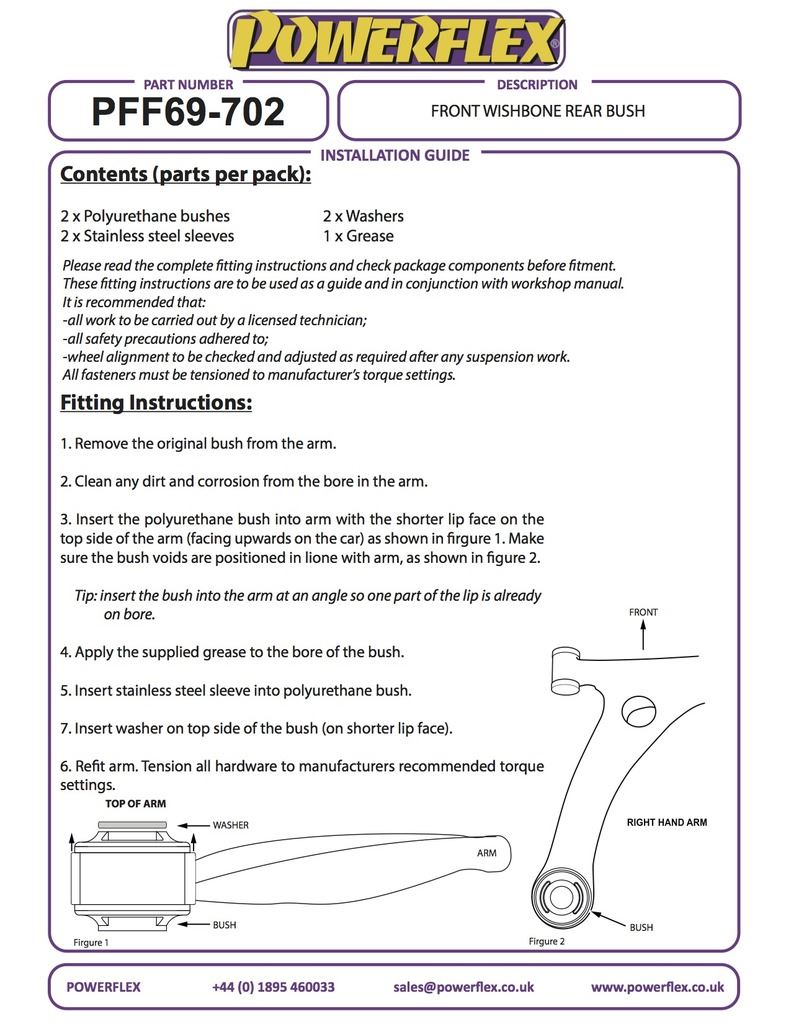 POWERFLEX

PART NUMBER
PFF69-702

DESCRIPTION
FRONT WISHBONE REAR BUSH

INSTALLATION GUIDE

Contents (parts per pack):

2 x Polyurethane bushes
2 x Stainless steel sleeves

2 x Washers
1 x Grease

Please read the complete fitting instructions and check package components before fitment. These fitting instructions are to be used as a guide and in conjunction with workshop manual. It is recommended that:
-all work to be carried out by a licensed technician;
-all safety precautions adhered to;
-wheel alignment to be checked and adjusted as required after any suspension work.
All fasteners must be tensioned to manufacturer's torque settings.

Fitting Instructions:

1. Remove the original bush from the arm.

2. Clean any dirt and corrosion from the bore in the arm.

3. Insert the polyurethane bush into arm with the shorter lip face on the top side of the arm (facing upwards on the car) as shown in firgure 1. Make sure the bush voids are positioned in lione with arm, as shown in figure 2.

Tip: insert the bush into the arm at an angle so one part of the lip is already on bore.

4. Apply the supplied grease to the bore of the bush.

5. Insert stainless steel sleeve into polyurethane bush.

7. Insert washer on top side of the bush (on shorter lip face).

6. Refit arm. Tension all hardware to manufacturers recommended torque settings.

TOP OF ARM
WASHER
ARM
BUSH
Firgure 1

FRONT
RIGHT HAND ARM
BUSH
Firgure 2

POWERFLEX
+44 (0) 1895 460033
sales@powerflex.co.uk
www.powerflex.co.uk