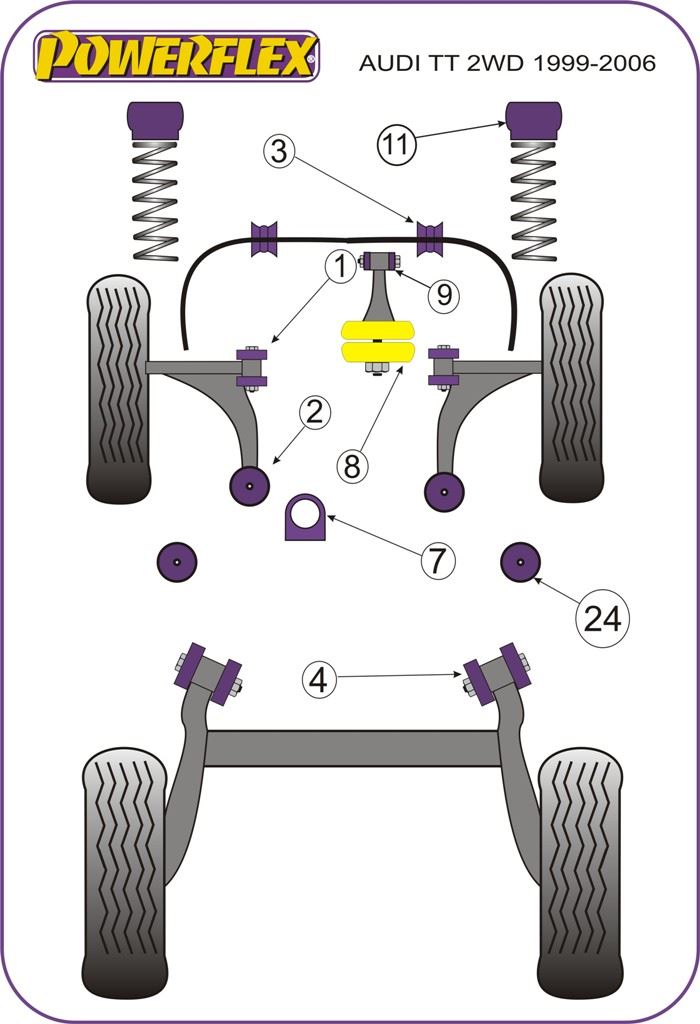 POWERFLEX®

AUDI TT 2WD 1999-2006

11

3

1

9

2

8

7

24

4