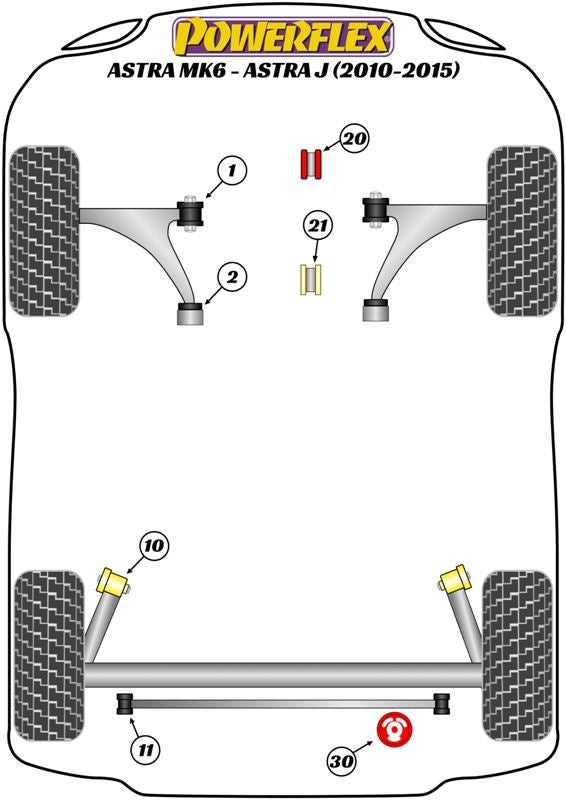 POWERFLEX
ASTRA MK6 - ASTRA J (2010-2015)

20

1

21

2

10

11

30