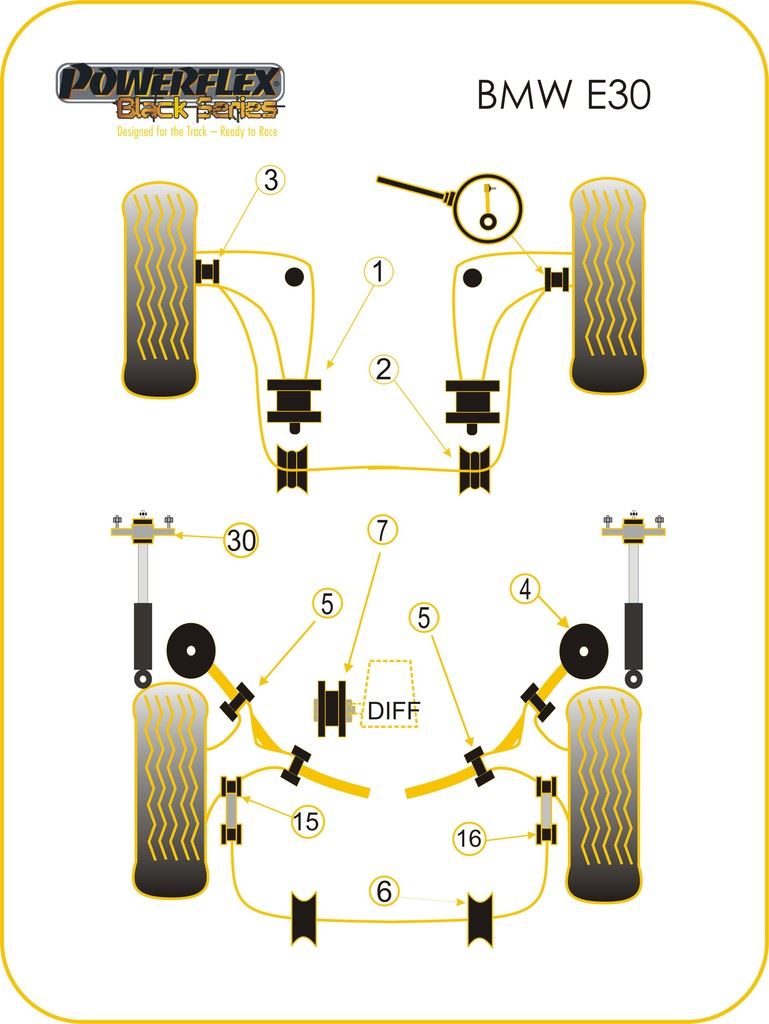 POWERFLEX
Black Series
Designed for the Track – Ready to Race

BMW E30

3
1
2
30
7
5
5
4
DIFF
15
16
6