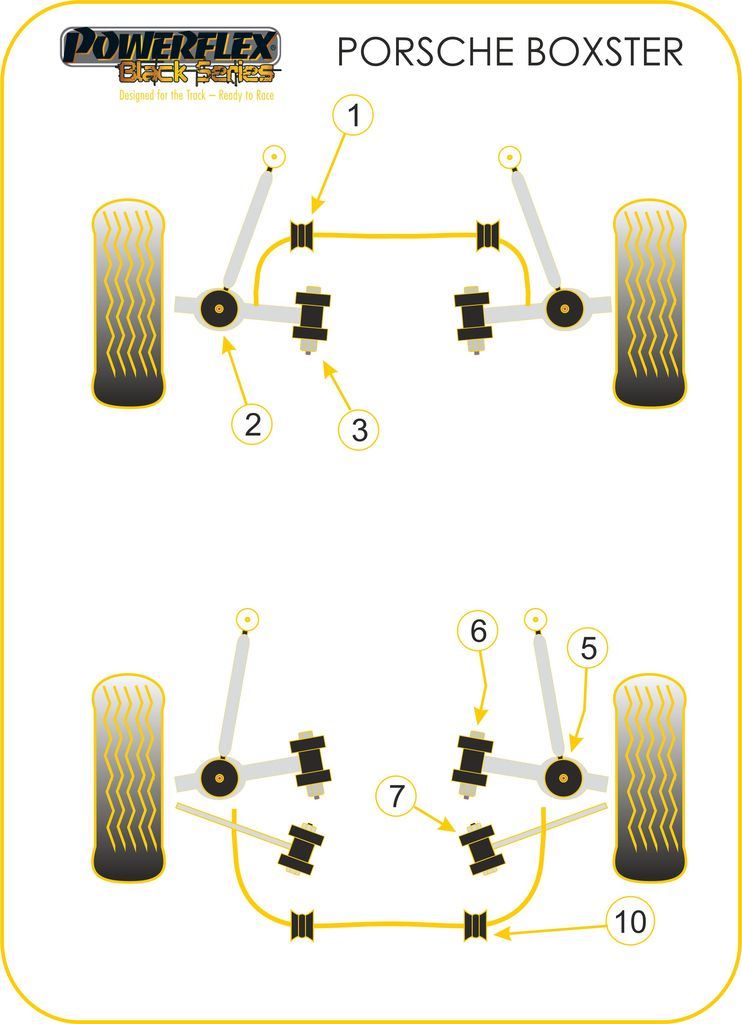 POWERFLEX
Black Series
Designed for the Track – Ready to Race

PORSCHE BOXSTER

1
2
3
6
5
7
10