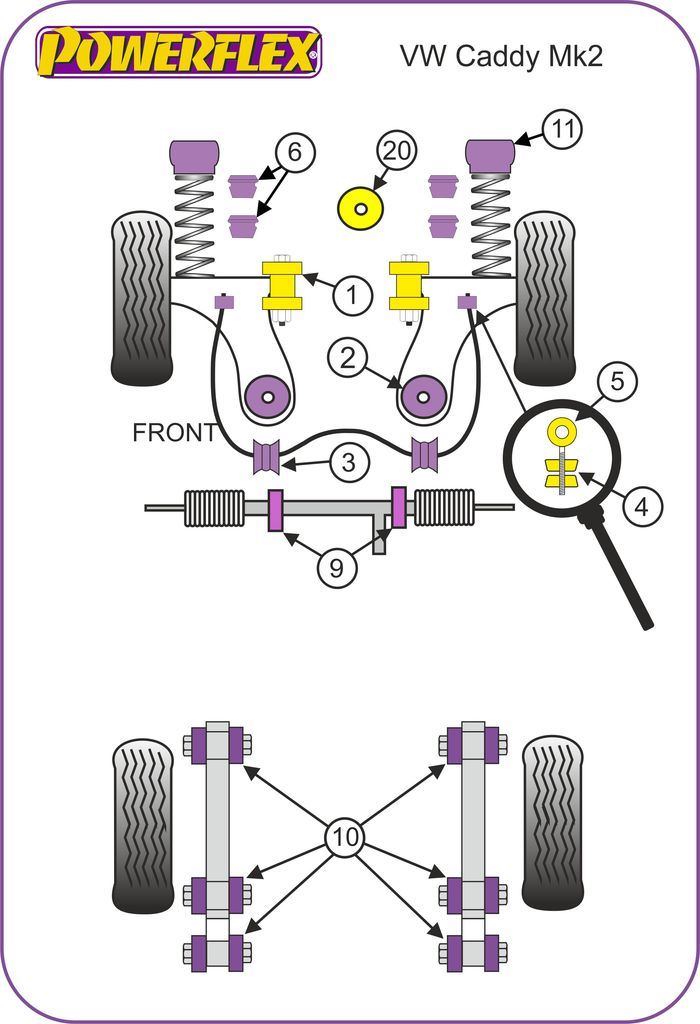 POWERFLEX

VW Caddy Mk2

6
20
11
1
2
5
FRONT
3
4
9
10