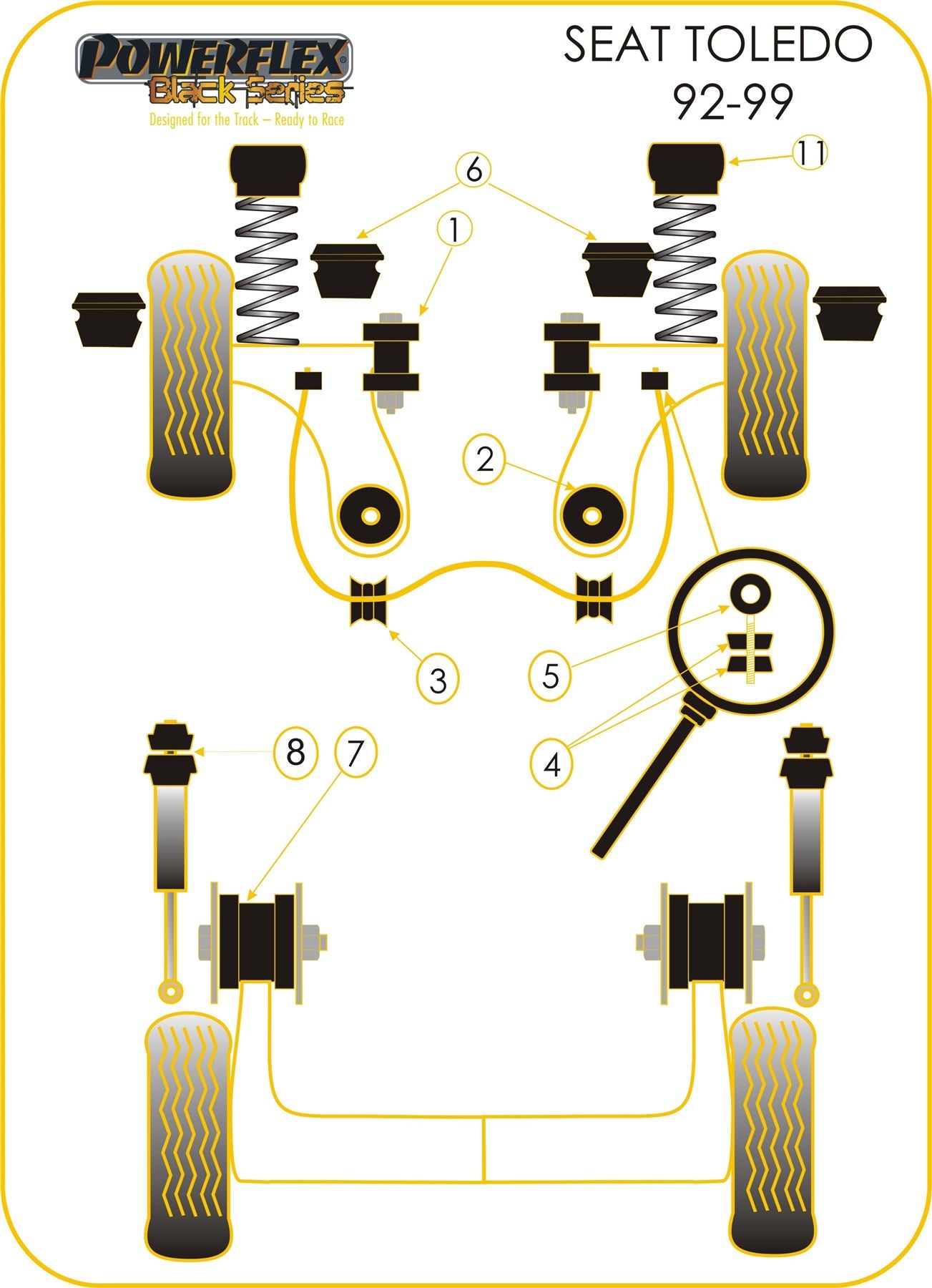 POWERFLEX®
Black Series
Designed for the Track – Ready to Race

SEAT TOLEDO
92-99

11
6
1
2
3
5
4
8
7