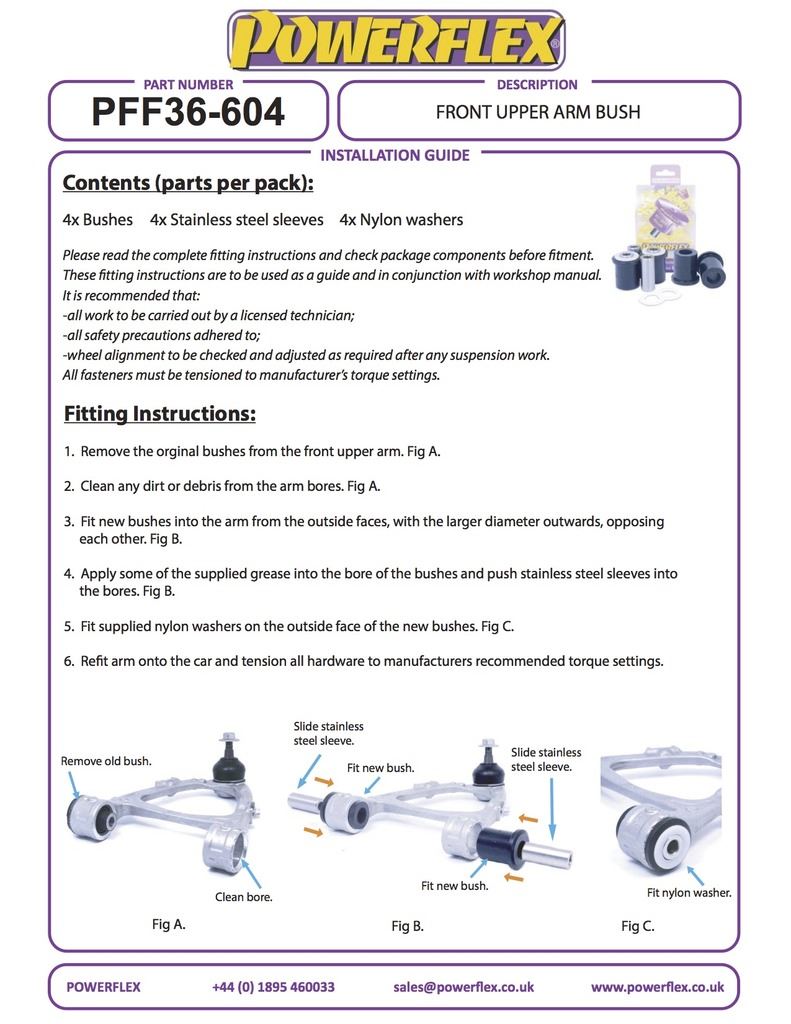 POWERFLEX

PART NUMBER
PFF36-604

DESCRIPTION
FRONT UPPER ARM BUSH

INSTALLATION GUIDE

Contents (parts per pack):

4x Bushes 4x Stainless steel sleeves 4x Nylon washers

Please read the complete fitting instructions and check package components before fitment. These fitting instructions are to be used as a guide and in conjunction with workshop manual. It is recommended that:
-all work to be carried out by a licensed technician;
-all safety precautions adhered to;
-wheel alignment to be checked and adjusted as required after any suspension work.
All fasteners must be tensioned to manufacturer's torque settings.

Fitting Instructions:

1. Remove the orginal bushes from the front upper arm. Fig A.

2. Clean any dirt or debris from the arm bores. Fig A.

3. Fit new bushes into the arm from the outside faces, with the larger diameter outwards, opposing each other. Fig B.

4. Apply some of the supplied grease into the bore of the bushes and push stainless steel sleeves into the bores. Fig B.

5. Fit supplied nylon washers on the outside face of the new bushes. Fig C.

6. Refit arm onto the car and tension all hardware to manufacturers recommended torque settings.

Remove old bush.
Clean bore.
Fig A.

Slide stainless steel sleeve.
Fit new bush.
Slide stainless steel sleeve.
Fit new bush.
Fig B.

Fit nylon washer.
Fig C.

POWERFLEX +44 (0) 1895 460033 sales@powerflex.co.uk www.powerflex.co.uk