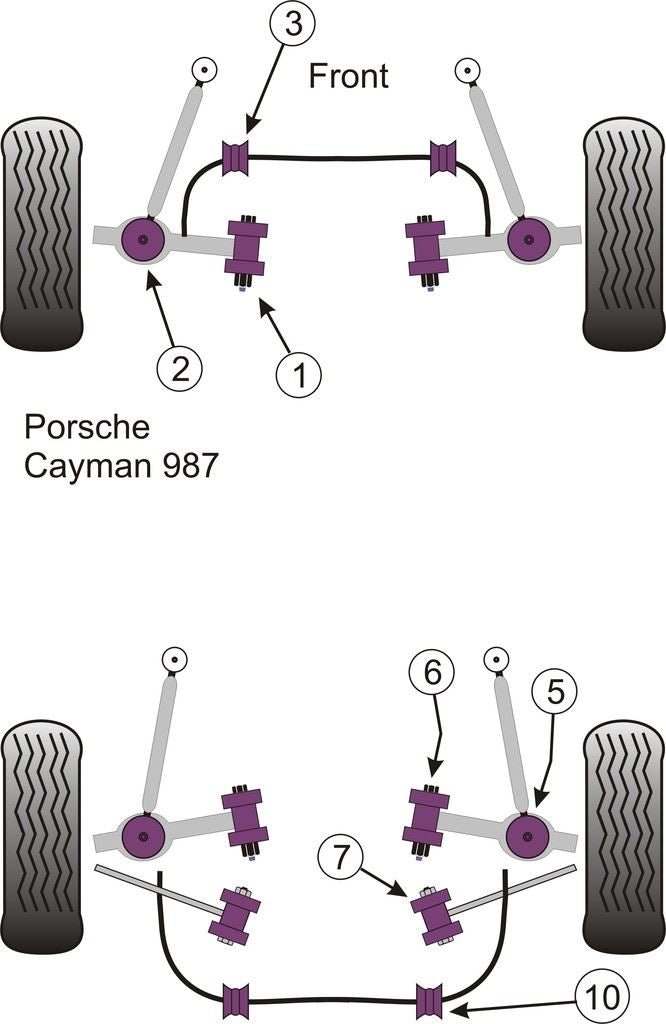 3

Front

2

1

Porsche
Cayman 987

6

5

7

10