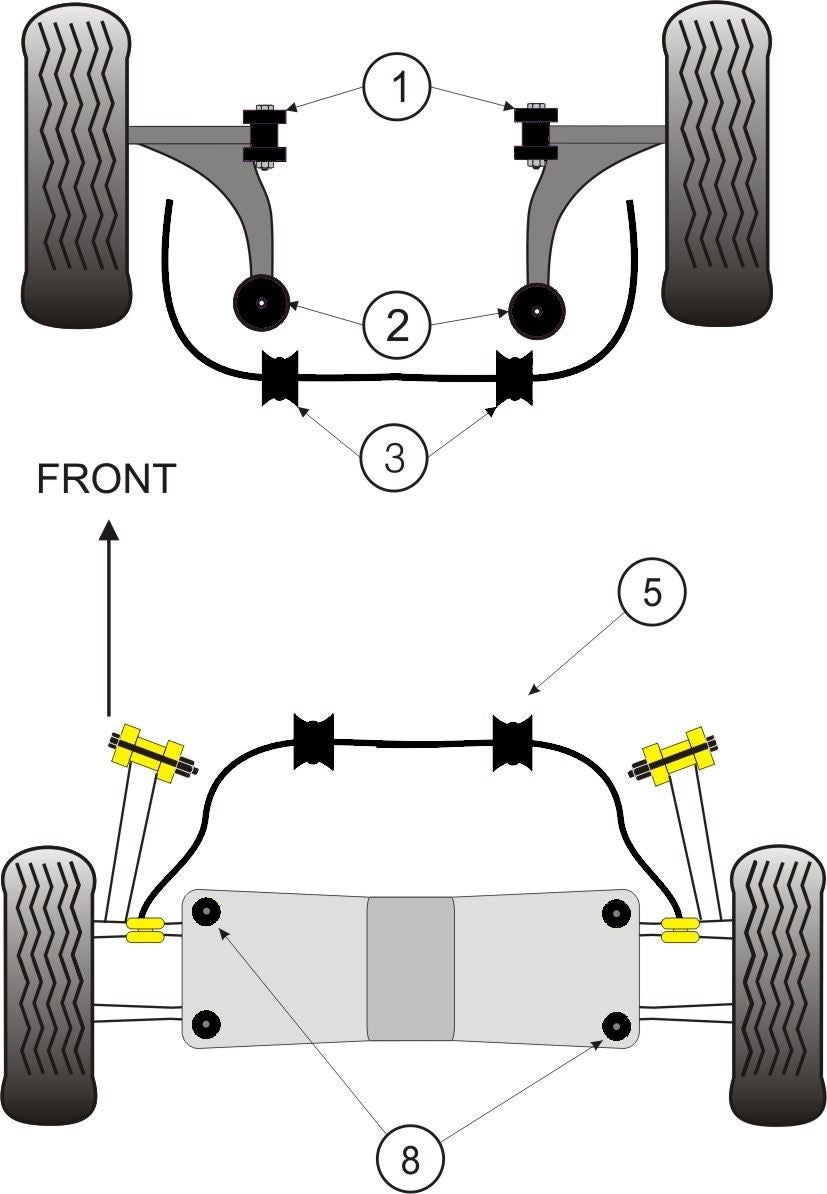 1

2

3

FRONT

5

8