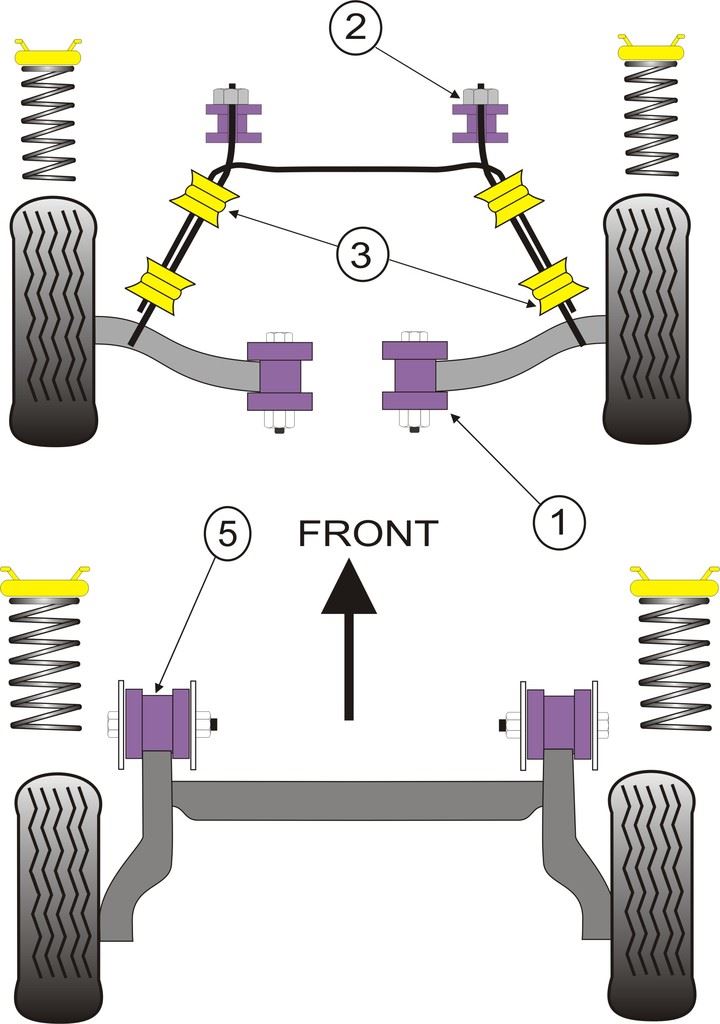 2

3

1

5

FRONT