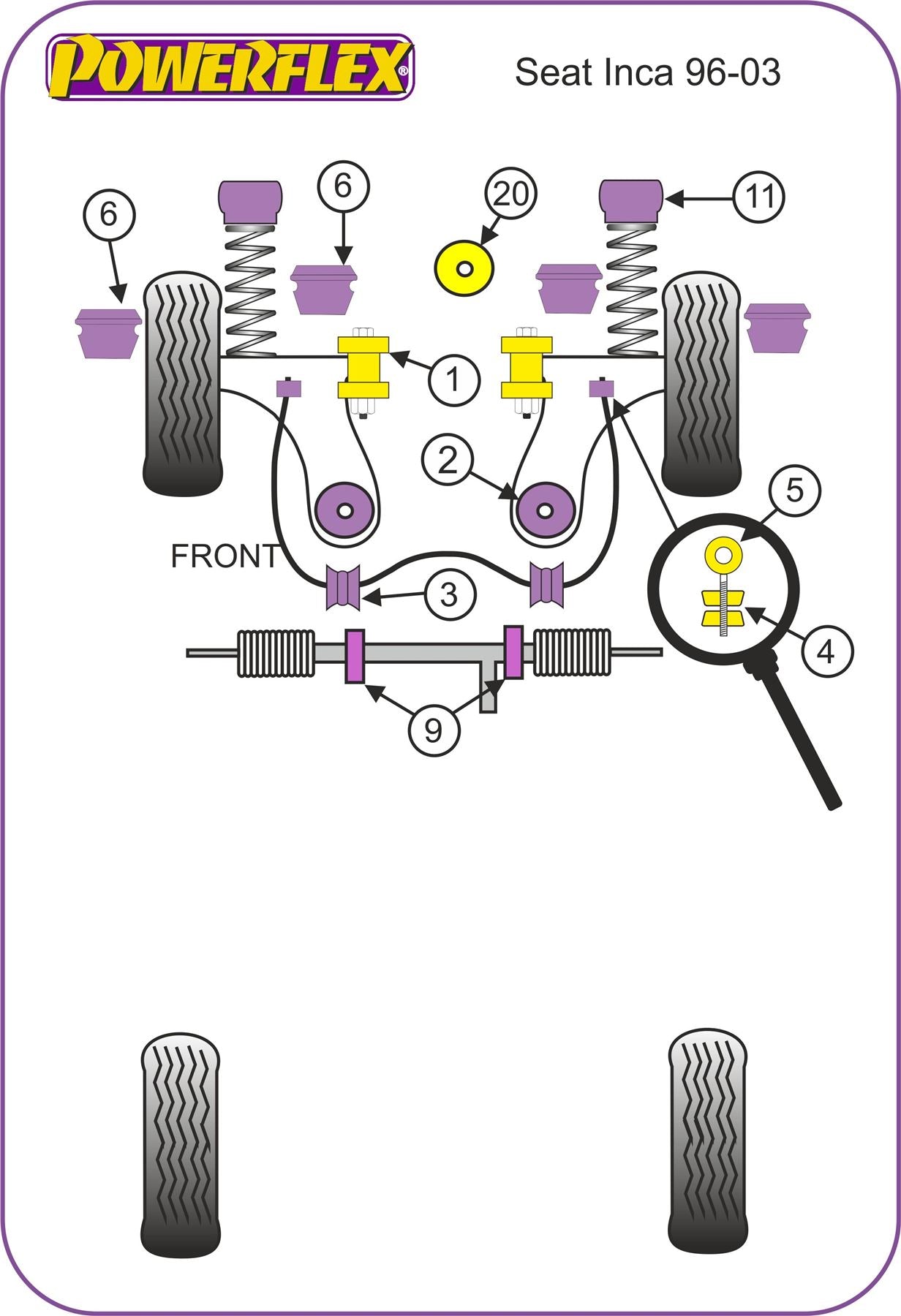 POWERFLEX®

Seat Inca 96-03

6
6
20
11
1
2
5
FRONT
3
4
9