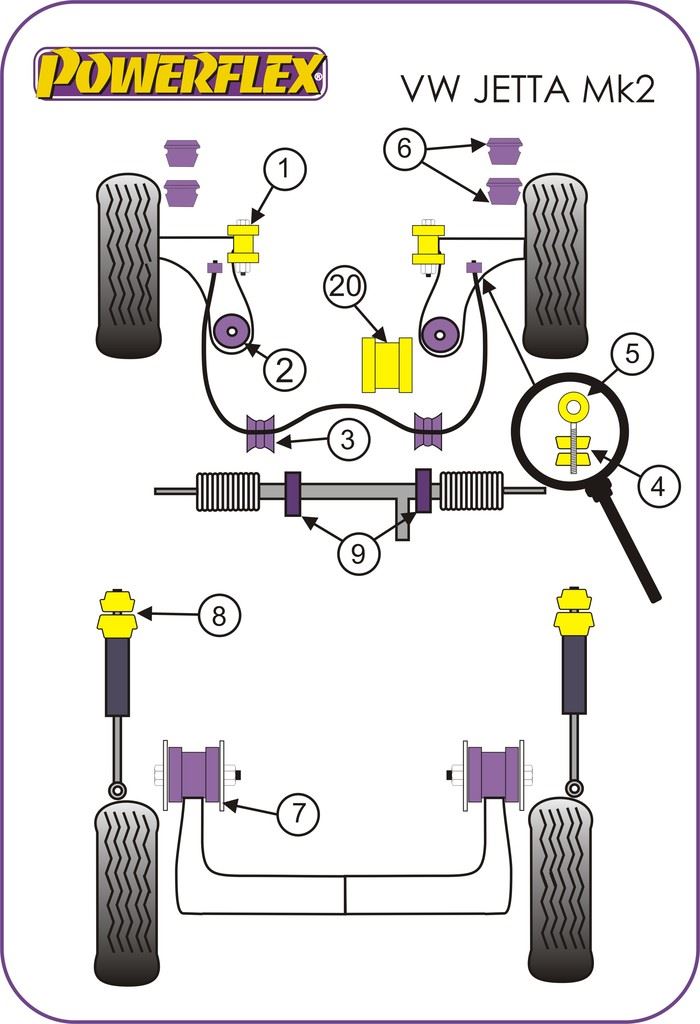 POWERFLEX®

VW JETTA Mk2

1
6
20
2
5
3
4
9
8
7