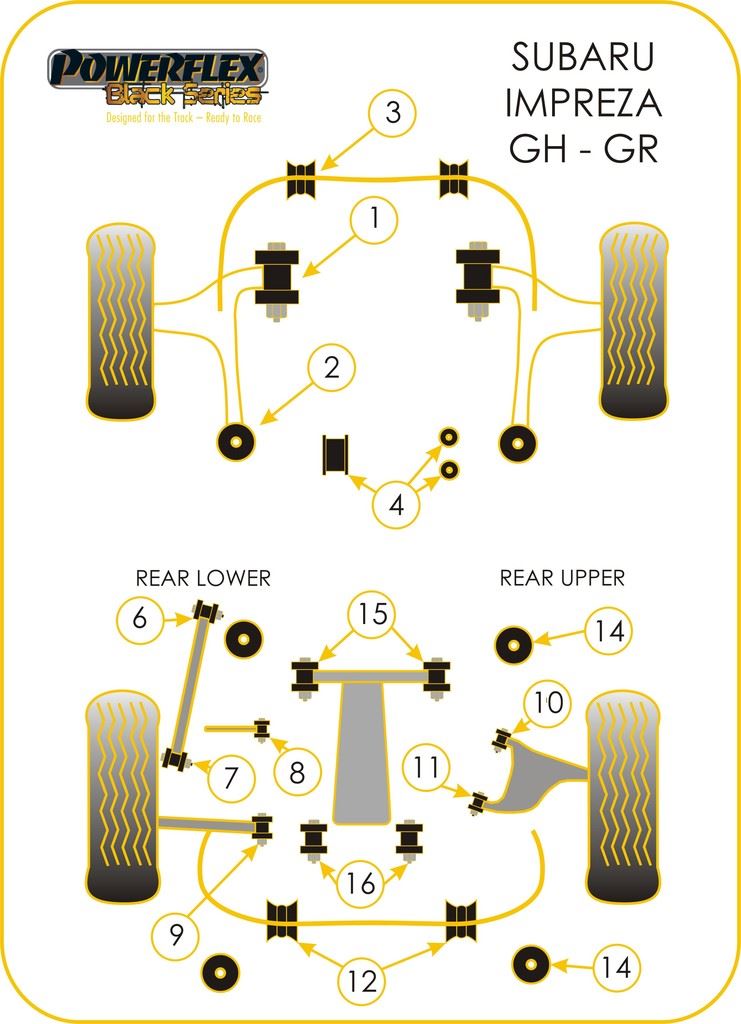 POWERFLEX
Black Series
Designed for the Track – Ready to Race

SUBARU
IMPREZA
GH - GR

3
1
2
4

REAR LOWER
REAR UPPER

6
15
14
10
7
8
11
9
16
12
14