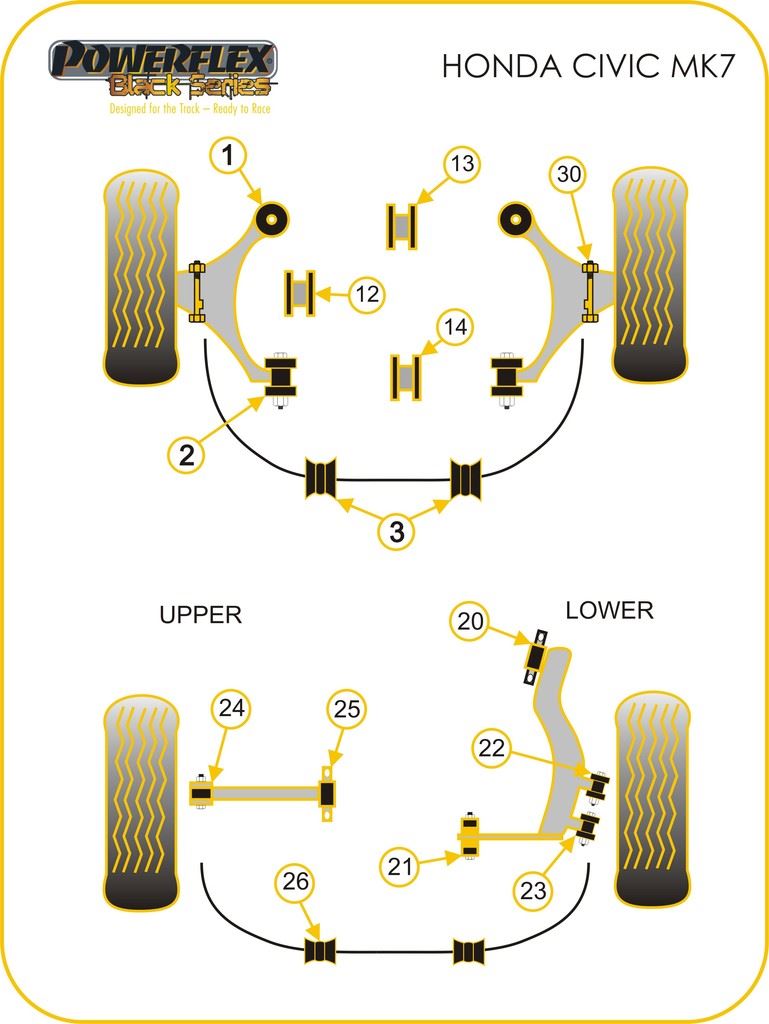 POWERFLEX
Black Series
Designed for the Track – Ready to Race

HONDA CIVIC MK7

1
13
30
12
14
2
3

UPPER
LOWER

20
24
25
22
21
23
26