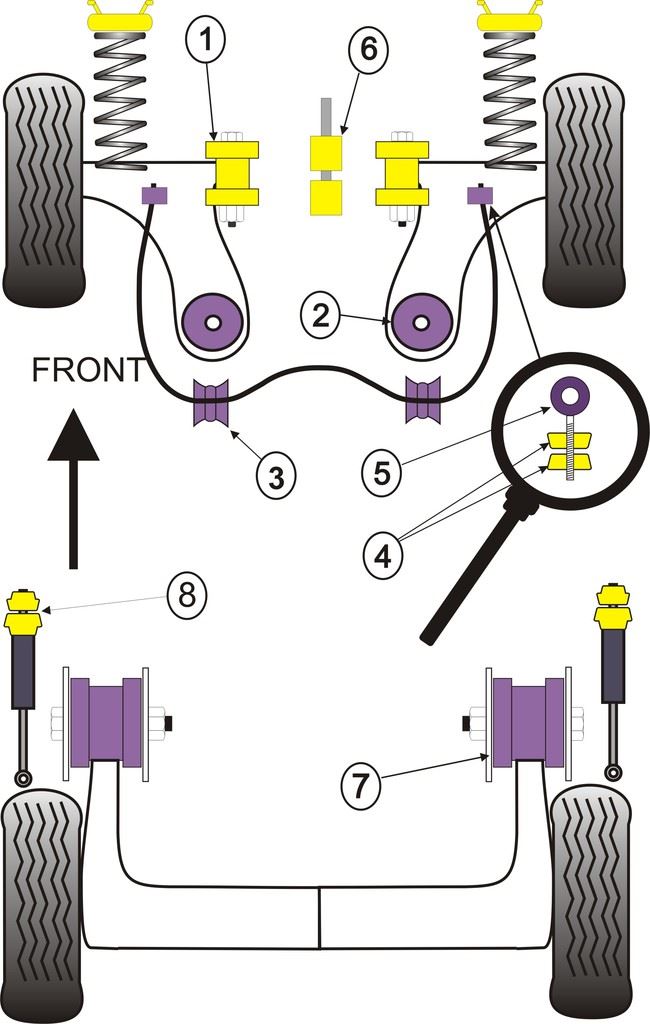 1
6
2
FRONT
3
5
4
8
7