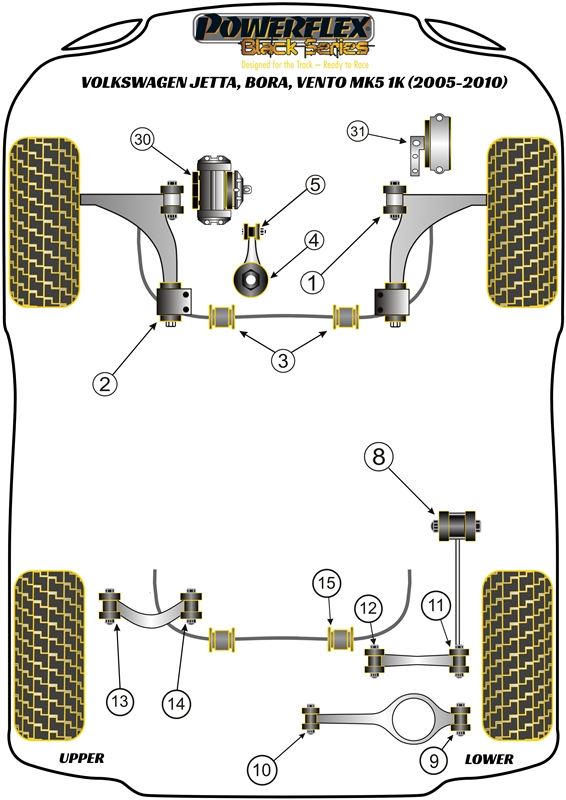 POWERFLEX
Black Series
Designed for the Track — Ready to Race
VOLKSWAGEN JETTA, BORA, VENTO MK5 1K (2005-2010)

30
31
5
4
1
2
3
8
15
12
11
13
14
10
9
UPPER
LOWER