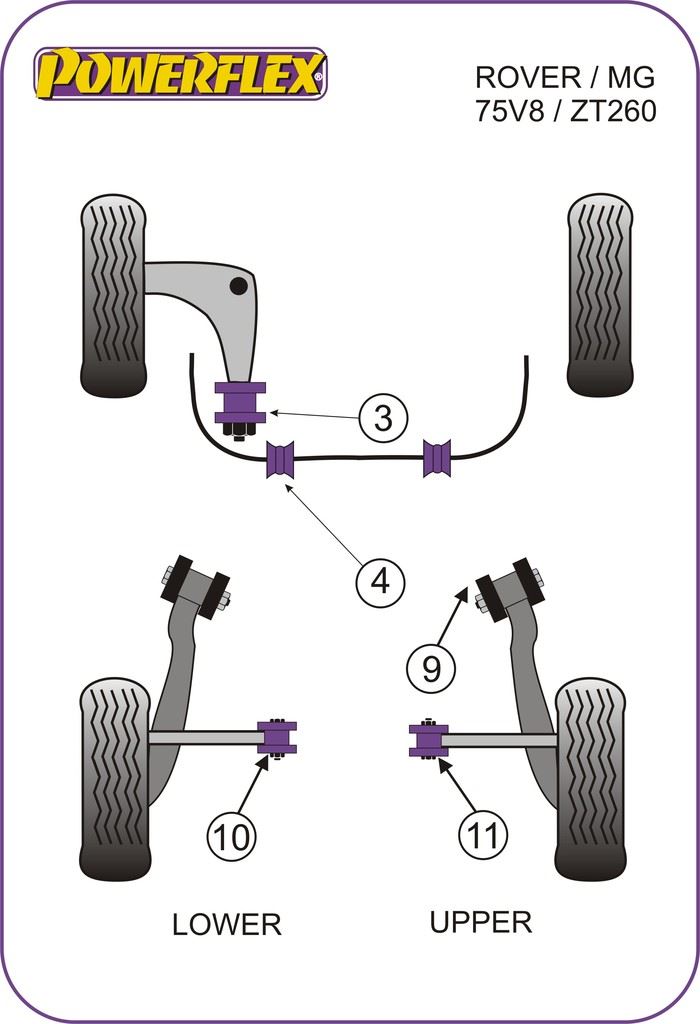 POWERFLEX

ROVER / MG
75V8 / ZT260

3

4

9

10

11

LOWER

UPPER