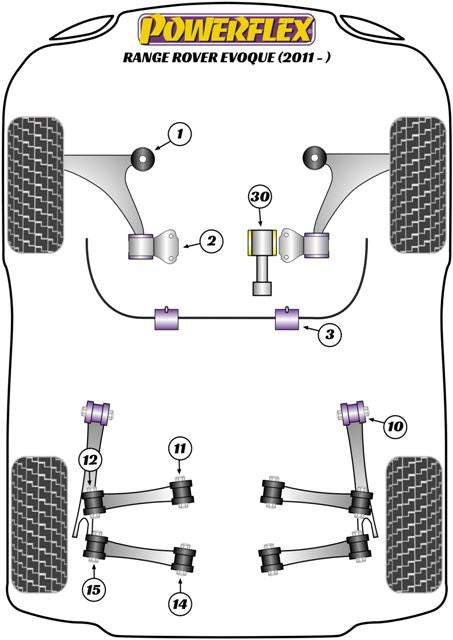 POWERFLEX
RANGE ROVER EVOQUE (2011 - )

1
30
2
3
10
11
12
15
14