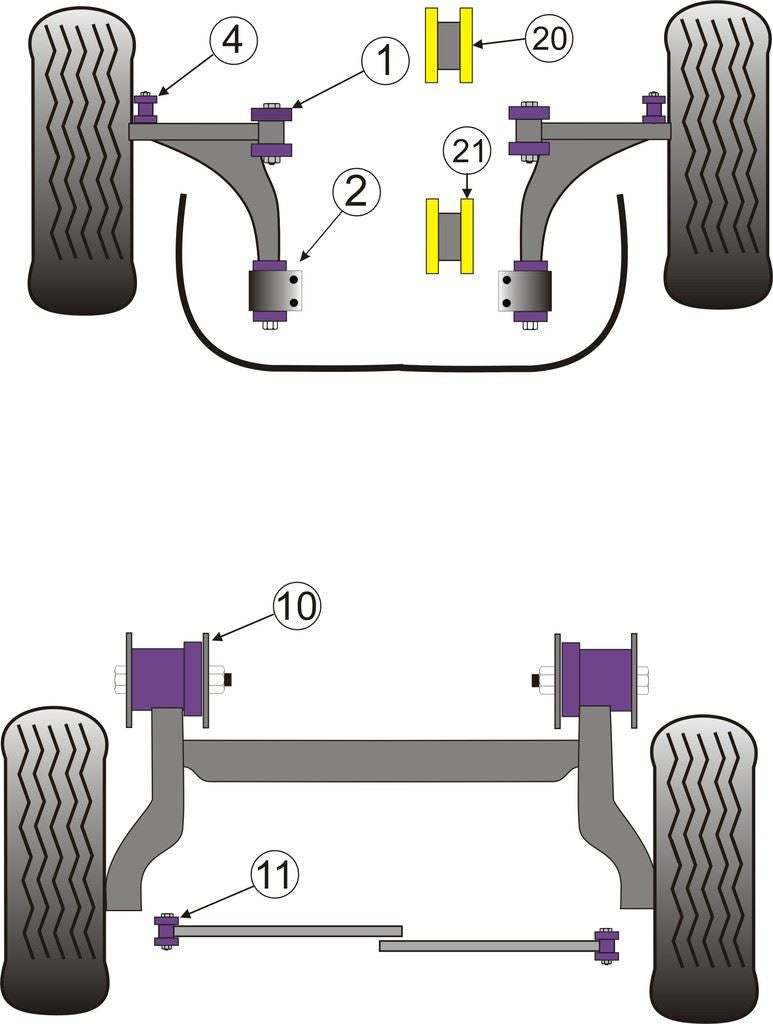 4
1
20
21
2
10
11