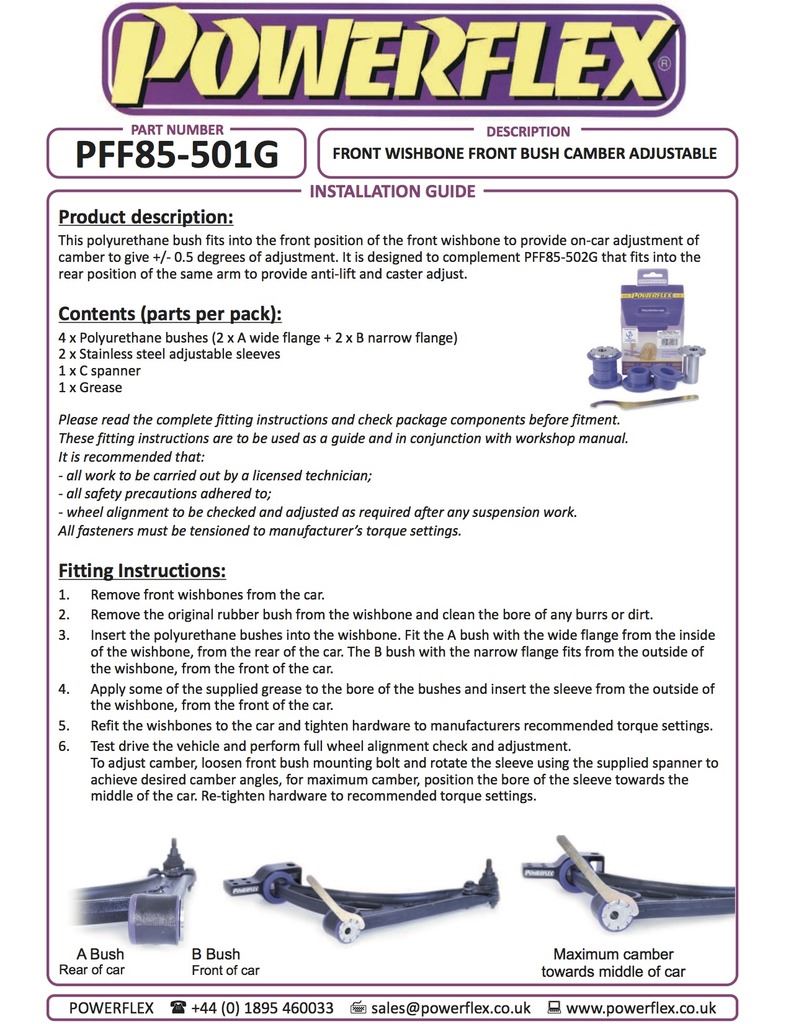 POWERFLEX®

PART NUMBER
PFF85-501G

DESCRIPTION
FRONT WISHBONE FRONT BUSH CAMBER ADJUSTABLE

INSTALLATION GUIDE

Product description:
This polyurethane bush fits into the front position of the front wishbone to provide on-car adjustment of camber to give +/- 0.5 degrees of adjustment. It is designed to complement PFF85-502G that fits into the rear position of the same arm to provide anti-lift and caster adjust.

Contents (parts per pack):
4 x Polyurethane bushes (2 x A wide flange + 2 x B narrow flange)
2 x Stainless steel adjustable sleeves
1 x C spanner
1 x Grease

POWERFLEX

Please read the complete fitting instructions and check package components before fitment.
These fitting instructions are to be used as a guide and in conjunction with workshop manual.
It is recommended that:
- all work to be carried out by a licensed technician;
- all safety precautions adhered to;
- wheel alignment to be checked and adjusted as required after any suspension work.
All fasteners must be tensioned to manufacturer's torque settings.

Fitting Instructions:
1. Remove front wishbones from the car.
2. Remove the original rubber bush from the wishbone and clean the bore of any burrs or dirt.
3. Insert the polyurethane bushes into the wishbone. Fit the A bush with the wide flange from the inside of the wishbone, from the rear of the car. The B bush with the narrow flange fits from the outside of the wishbone, from the front of the car.
4. Apply some of the supplied grease to the bore of the bushes and insert the sleeve from the outside of the wishbone, from the front of the car.
5. Refit the wishbones to the car and tighten hardware to manufacturers recommended torque settings.
6. Test drive the vehicle and perform full wheel alignment check and adjustment.
To adjust camber, loosen front bush mounting bolt and rotate the sleeve using the supplied spanner to achieve desired camber angles, for maximum camber, position the bore of the sleeve towards the middle of the car. Re-tighten hardware to recommended torque settings.

POWERFLEX POWERFLEX

A Bush
Rear of car

B Bush
Front of car

Maximum camber
towards middle of car

POWERFLEX ☎ +44 (0) 1895 460033 sales@powerflex.co.uk www.powerflex.co.uk