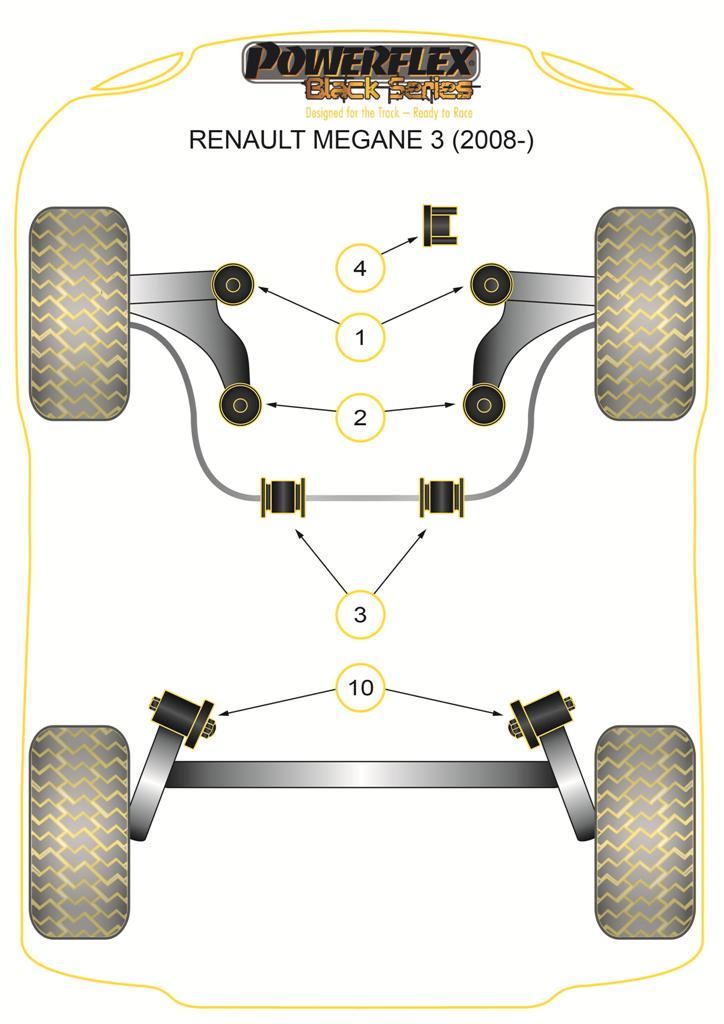 POWERFLEX
Black Series
Designed for the Track – Ready to Race

RENAULT MEGANE 3 (2008-)

4

1

2

3

10