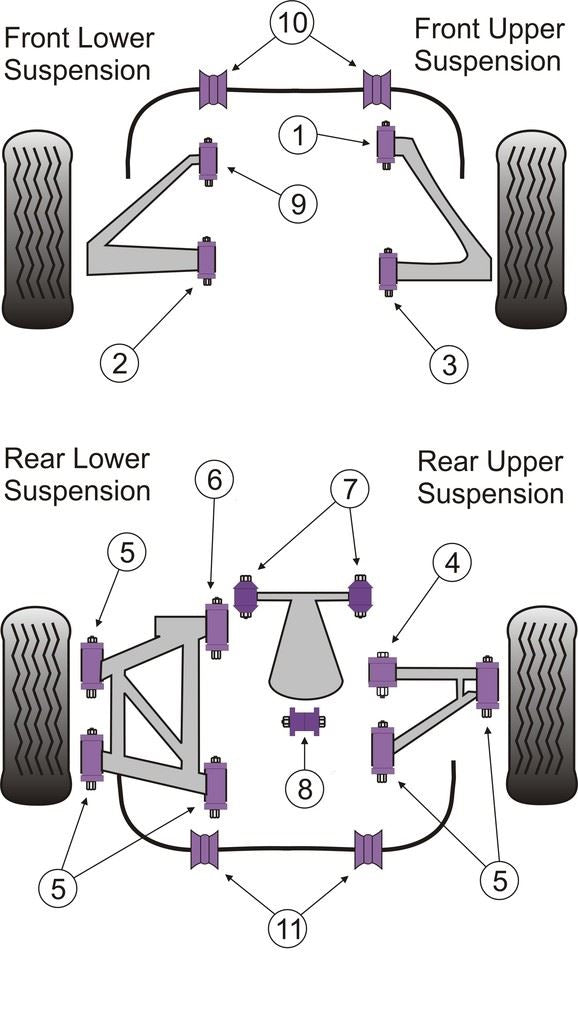 Front Lower Suspension

10

Front Upper Suspension

1

9

2

3

Rear Lower Suspension

6

7

Rear Upper Suspension

5

4

8

5

5

11