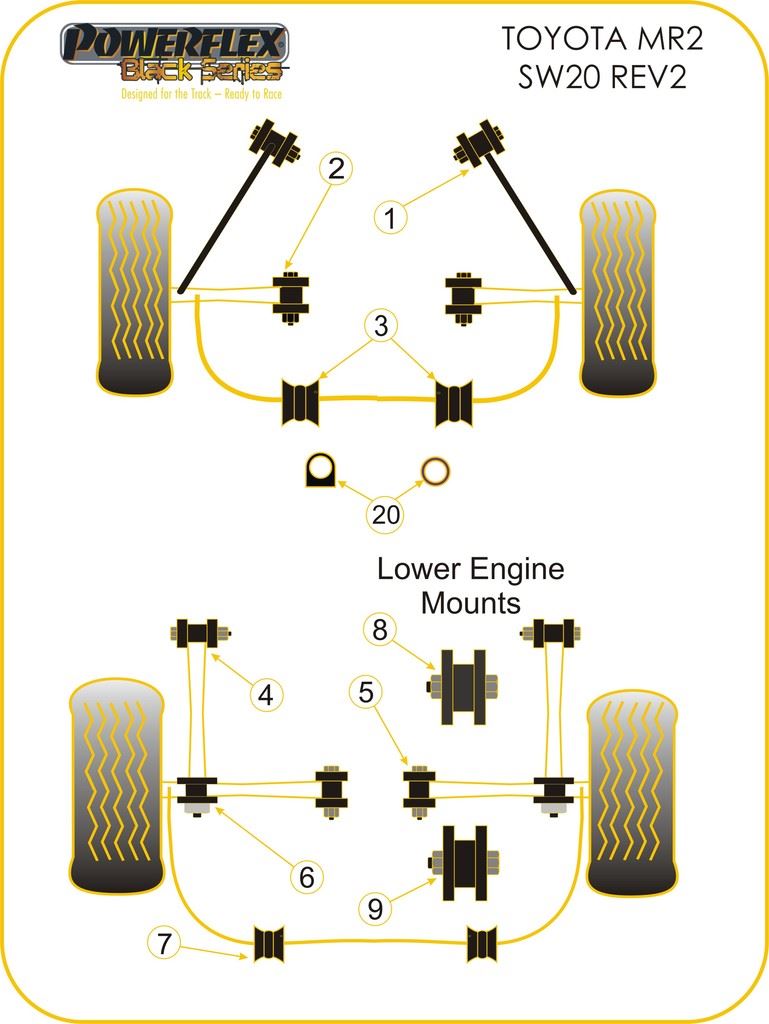 POWERFLEX
Black Series
Designed for the Track – Ready to Race

TOYOTA MR2
SW20 REV2

2
1
3
20

Lower Engine Mounts

8
4
5
6
9
7