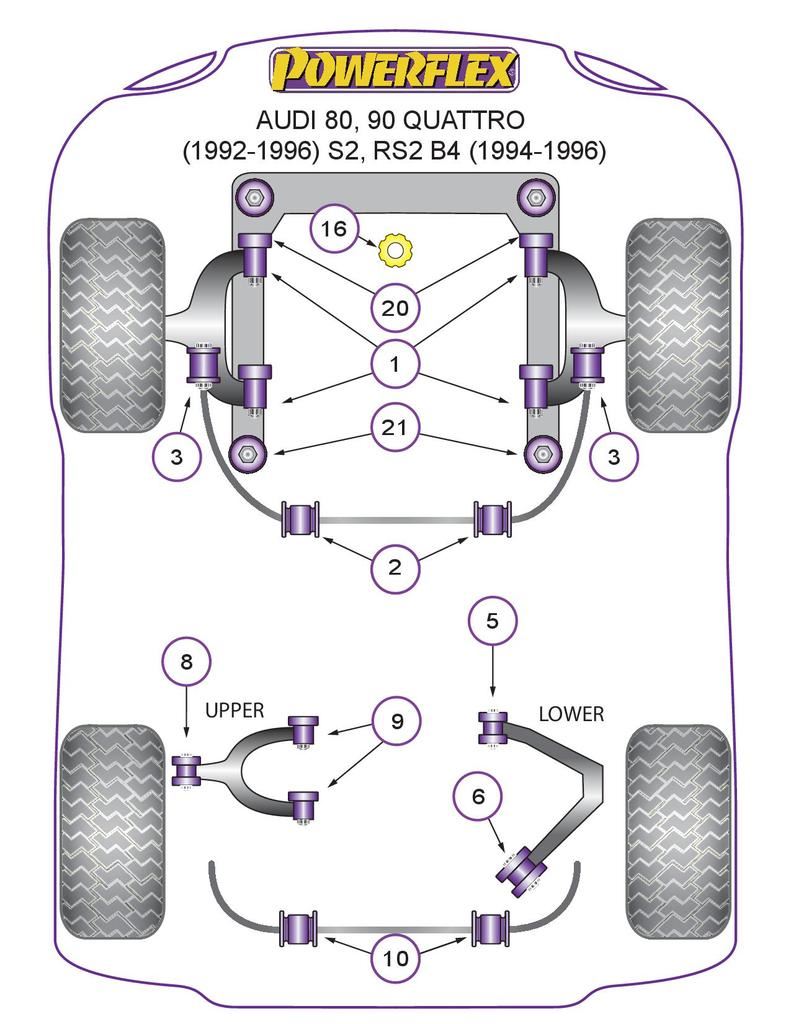 POWERFLEX

AUDI 80, 90 QUATTRO
(1992-1996) S2, RS2 B4 (1994-1996)

16

20

1

3

21

3

2

5

8

UPPER

9

LOWER

6

10