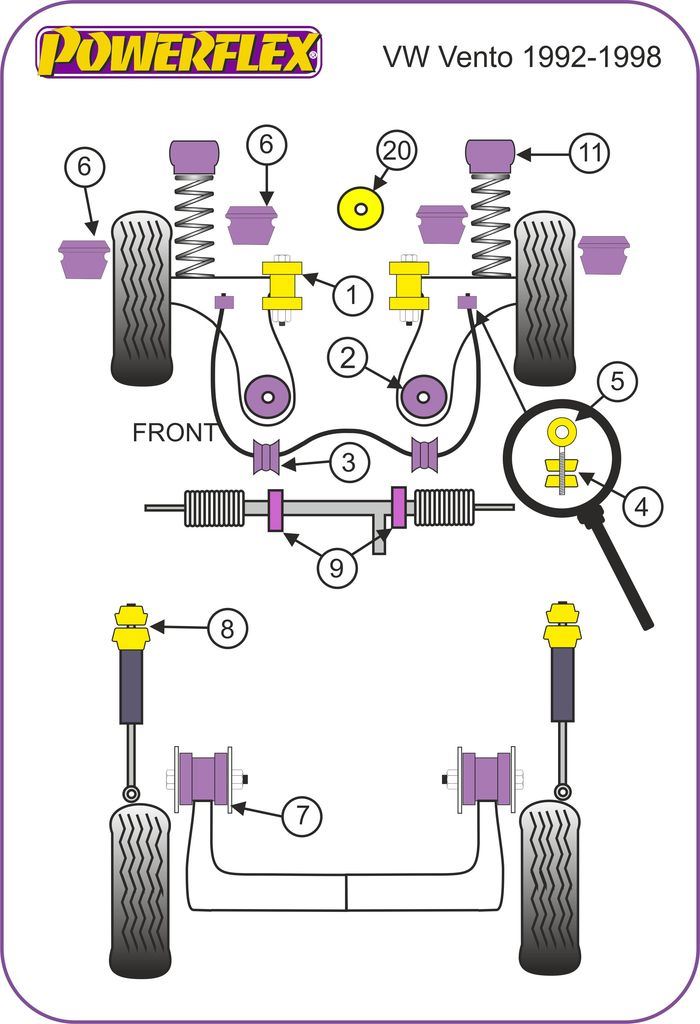 POWERFLEX

VW Vento 1992-1998

6
6
20
11
1
2
FRONT
3
5
4
9
8
7