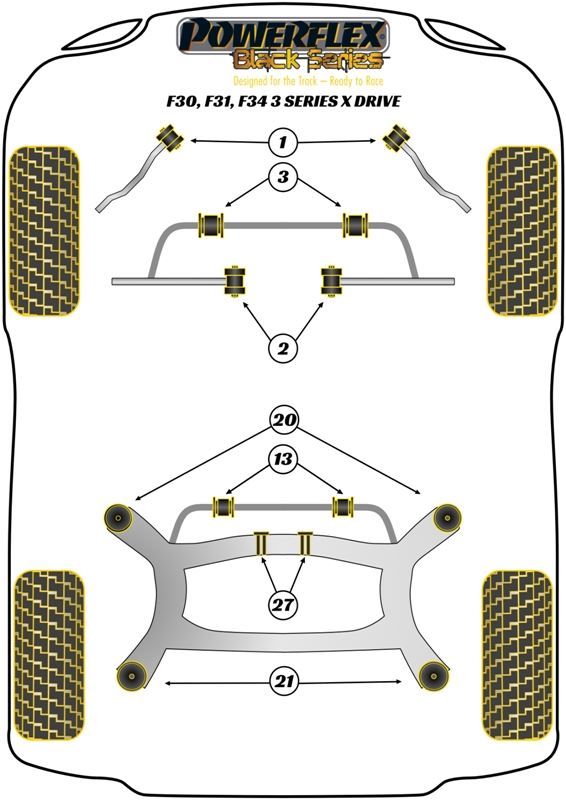 POWERFLEX
Black Series
Designed for the Track – Ready to Race
F30, F31, F34 3 SERIES X DRIVE

1
3
2
20
13
27
21