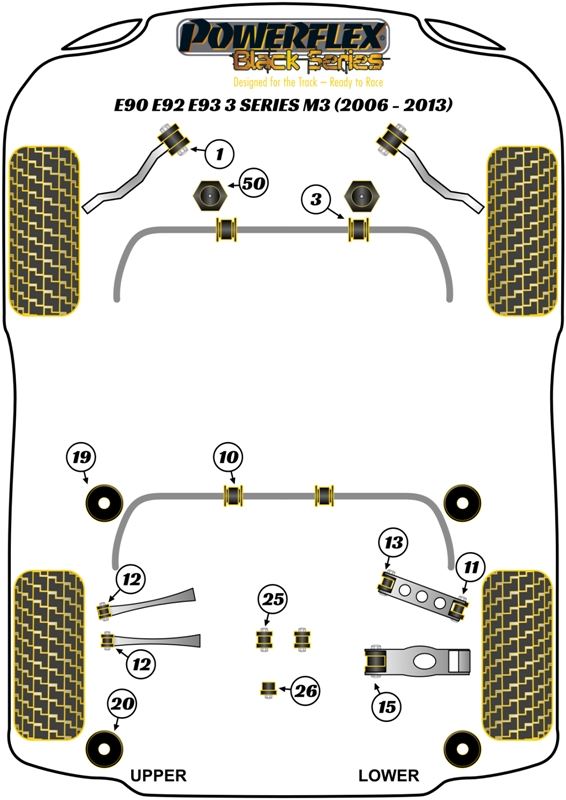 POWERFLEX
Black Series
Designed for the Track – Ready to Race

E90 E92 E93 3 SERIES M3 (2006 - 2013)

1
50
3
19
10
13
11
12
25
12
26
15
20
UPPER
LOWER