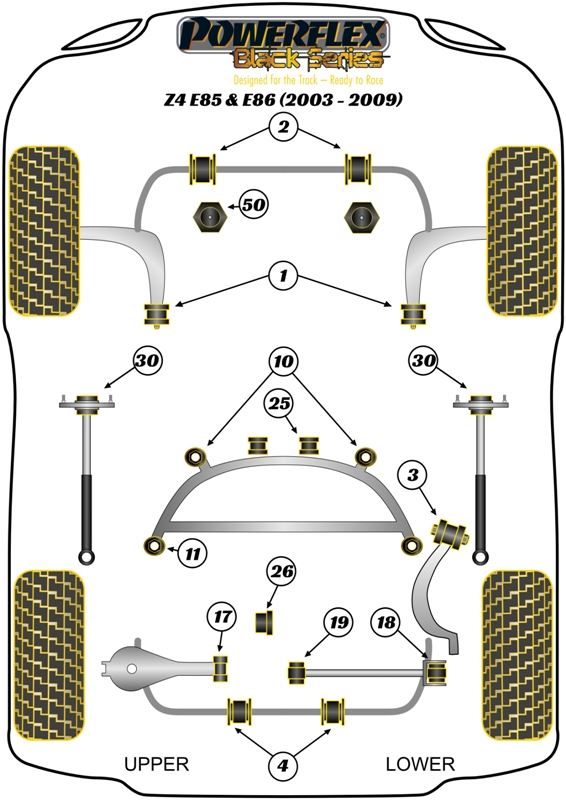 POWERFLEX
Black Series
Designed for the Track – Ready to Race
Z4 E85 & E86 (2003 - 2009)

2
50
1
30
10
30
25
3
11
26
17
19
18
4
UPPER
LOWER