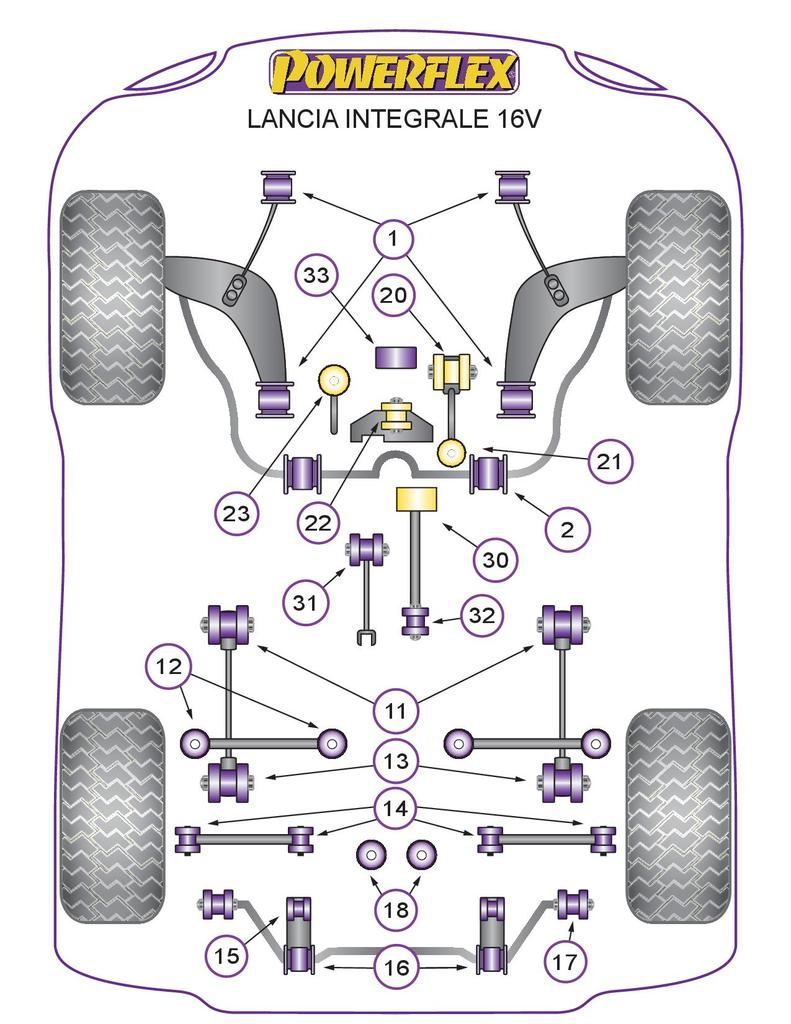 POWERFLEX
LANCIA INTEGRALE 16V

1
33
20
23
22
21
2
30
31
32
12
11
13
14
18
15
16
17