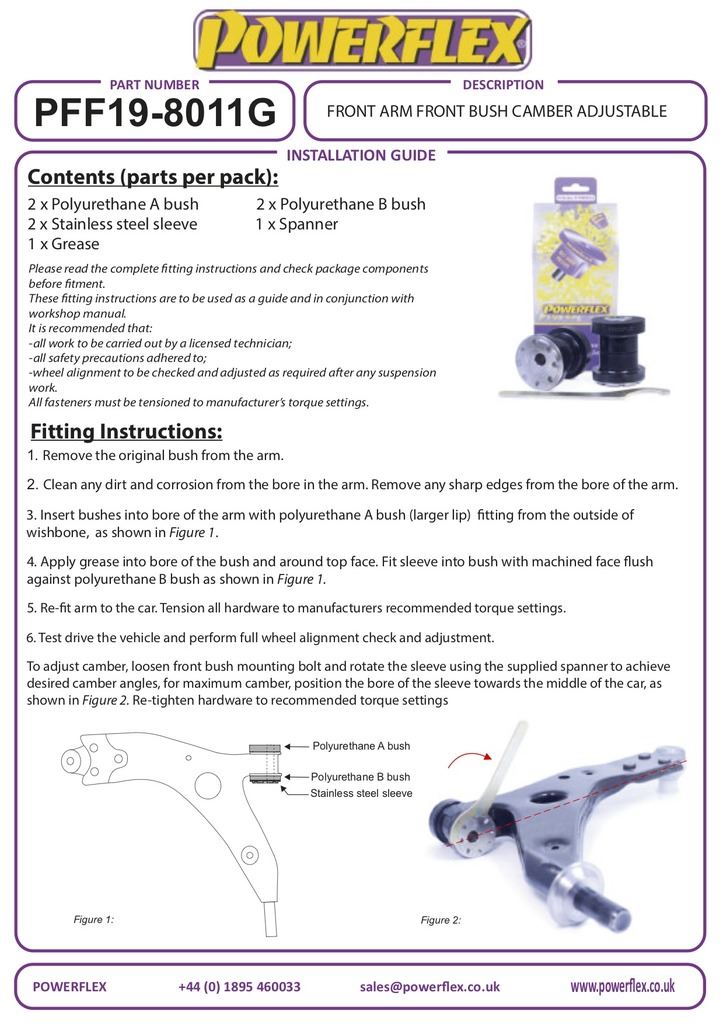 POWERFLEX

PART NUMBER
PFF19-8011G

DESCRIPTION
FRONT ARM FRONT BUSH CAMBER ADJUSTABLE

INSTALLATION GUIDE

Contents (parts per pack):
2 x Polyurethane A bush
2 x Stainless steel sleeve
1 x Grease
2 x Polyurethane B bush
1 x Spanner

Please read the complete fitting instructions and check package components before fitment.
These fitting instructions are to be used as a guide and in conjunction with workshop manual.
It is recommended that:
-all work to be carried out by a licensed technician;
-all safety precautions adhered to;
-wheel alignment to be checked and adjusted as required after any suspension work.
All fasteners must be tensioned to manufacturer's torque settings.

POWERFLEX

Fitting Instructions:
1. Remove the original bush from the arm.

2. Clean any dirt and corrosion from the bore in the arm. Remove any sharp edges from the bore of the arm.

3. Insert bushes into bore of the arm with polyurethane A bush (larger lip) fitting from the outside of wishbone, as shown in Figure 1.

4. Apply grease into bore of the bush and around top face. Fit sleeve into bush with machined face flush against polyurethane B bush as shown in Figure 1.

5. Re-fit arm to the car. Tension all hardware to manufacturers recommended torque settings.

6. Test drive the vehicle and perform full wheel alignment check and adjustment.

To adjust camber, loosen front bush mounting bolt and rotate the sleeve using the supplied spanner to achieve desired camber angles, for maximum camber, position the bore of the sleeve towards the middle of the car, as shown in Figure 2. Re-tighten hardware to recommended torque settings

Polyurethane A bush
Polyurethane B bush
Stainless steel sleeve

Figure 1:
Figure 2:

POWERFLEX +44 (0) 1895 460033 sales@powerflex.co.uk www.powerflex.co.uk