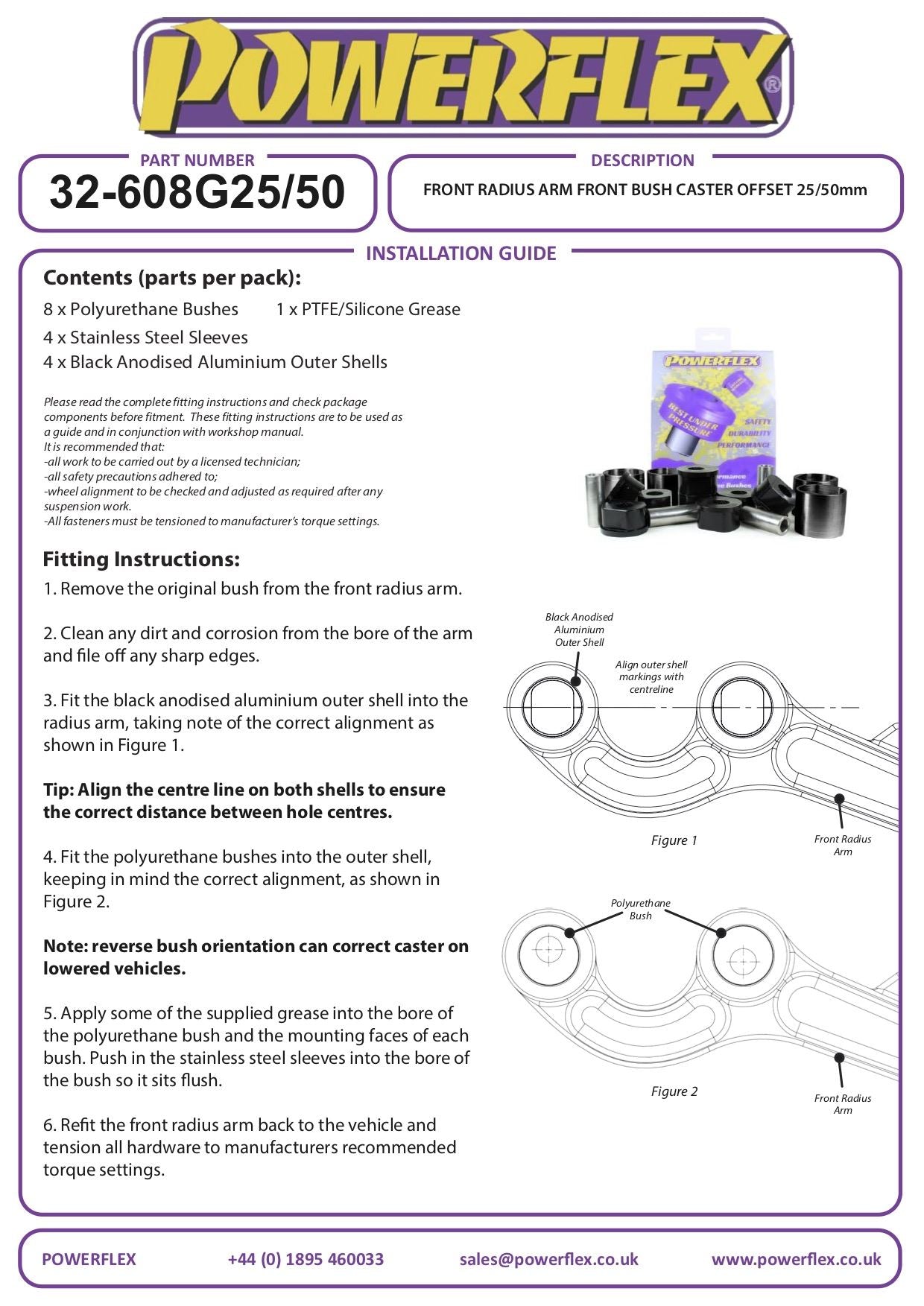 POWERFLEX®

PART NUMBER
32-608G25/50

DESCRIPTION
FRONT RADIUS ARM FRONT BUSH CASTER OFFSET 25/50mm

INSTALLATION GUIDE

Contents (parts per pack):

8 x Polyurethane Bushes 1 x PTFE/Silicone Grease
4 x Stainless Steel Sleeves
4 x Black Anodised Aluminium Outer Shells

Please read the complete fitting instructions and check package components before fitment. These fitting instructions are to be used as a guide and in conjunction with workshop manual.
It is recommended that:
-all work to be carried out by a licensed technician;
-all safety precautions adhered to;
-wheel alignment to be checked and adjusted as required after any suspension work.
-All fasteners must be tensioned to manufacturer's torque settings.

POWERFLEX
BEST UNDER PRESSURE
SAFETY
DURABILITY
PERFORMANCE

Fitting Instructions:

1. Remove the original bush from the front radius arm.

2. Clean any dirt and corrosion from the bore of the arm and file off any sharp edges.

3. Fit the black anodised aluminium outer shell into the radius arm, taking note of the correct alignment as shown in Figure 1.

Tip: Align the centre line on both shells to ensure the correct distance between hole centres.

4. Fit the polyurethane bushes into the outer shell, keeping in mind the correct alignment, as shown in Figure 2.

Note: reverse bush orientation can correct caster on lowered vehicles.

5. Apply some of the supplied grease into the bore of the polyurethane bush and the mounting faces of each bush. Push in the stainless steel sleeves into the bore of the bush so it sits flush.

6. Refit the front radius arm back to the vehicle and tension all hardware to manufacturers recommended torque settings.

Black Anodised Aluminium Outer Shell
Align outer shell markings with centreline
Figure 1
Front Radius Arm

Polyurethane Bush
Figure 2
Front Radius Arm

POWERFLEX +44 (0) 1895 460033 sales@powerflex.co.uk www.powerflex.co.uk