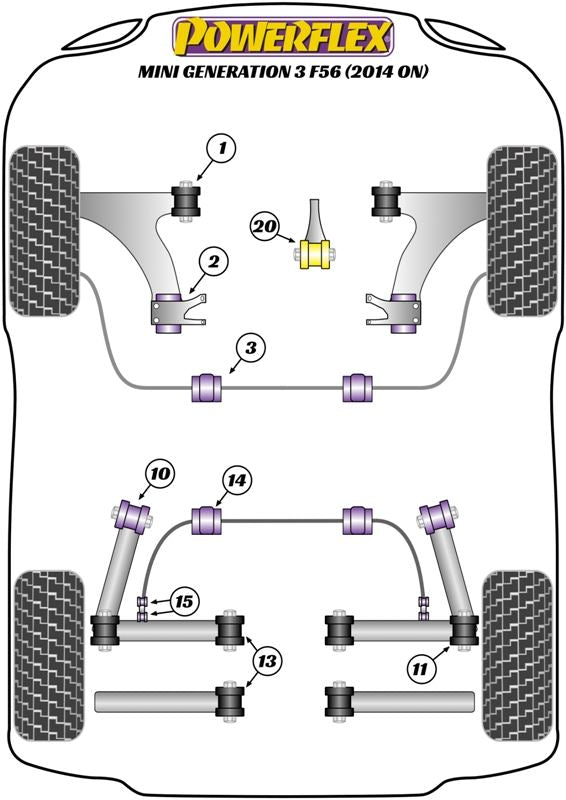 POWERFLEX
MINI GENERATION 3 F56 (2014 ON)

1
20
2
3
10
14
15
13
11