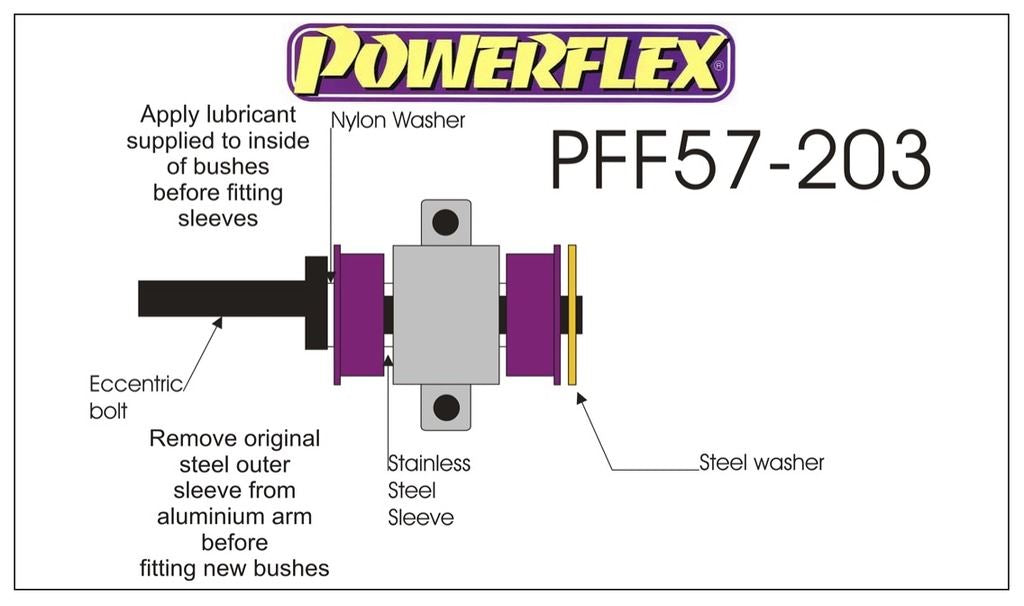 POWERFLEX®

Apply lubricant supplied to inside of bushes before fitting sleeves

Nylon Washer

PFF57-203

Eccentric bolt

Remove original steel outer sleeve from aluminium arm before fitting new bushes

Stainless Steel Sleeve

Steel washer