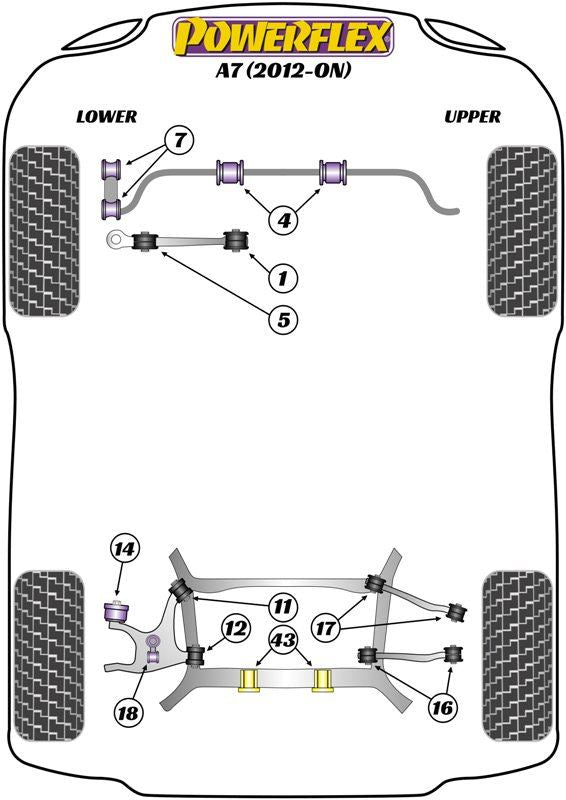 POWERFLEX
A7 (2012-ON)

LOWER

UPPER

7

4

1

5

14

11

12

43

17

18

16