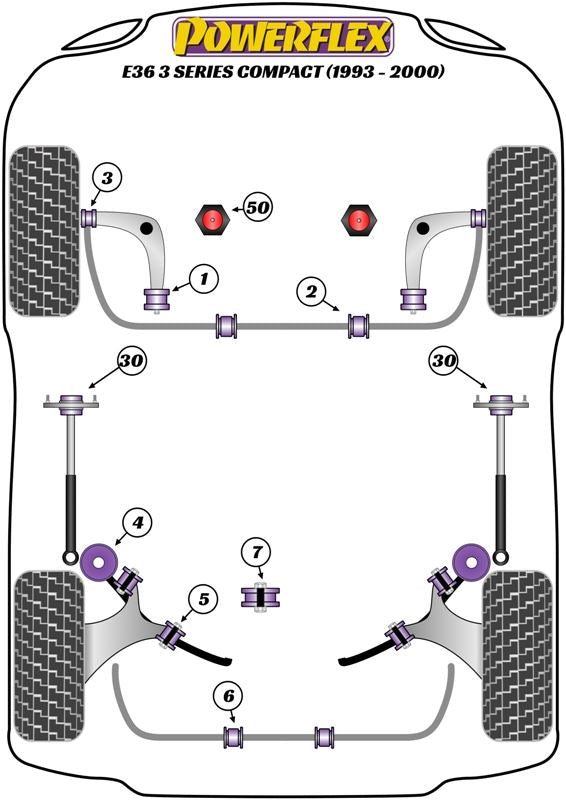 POWERFLEX
E36 3 SERIES COMPACT (1993 - 2000)

3
50
1
2
30
30
4
7
5
6