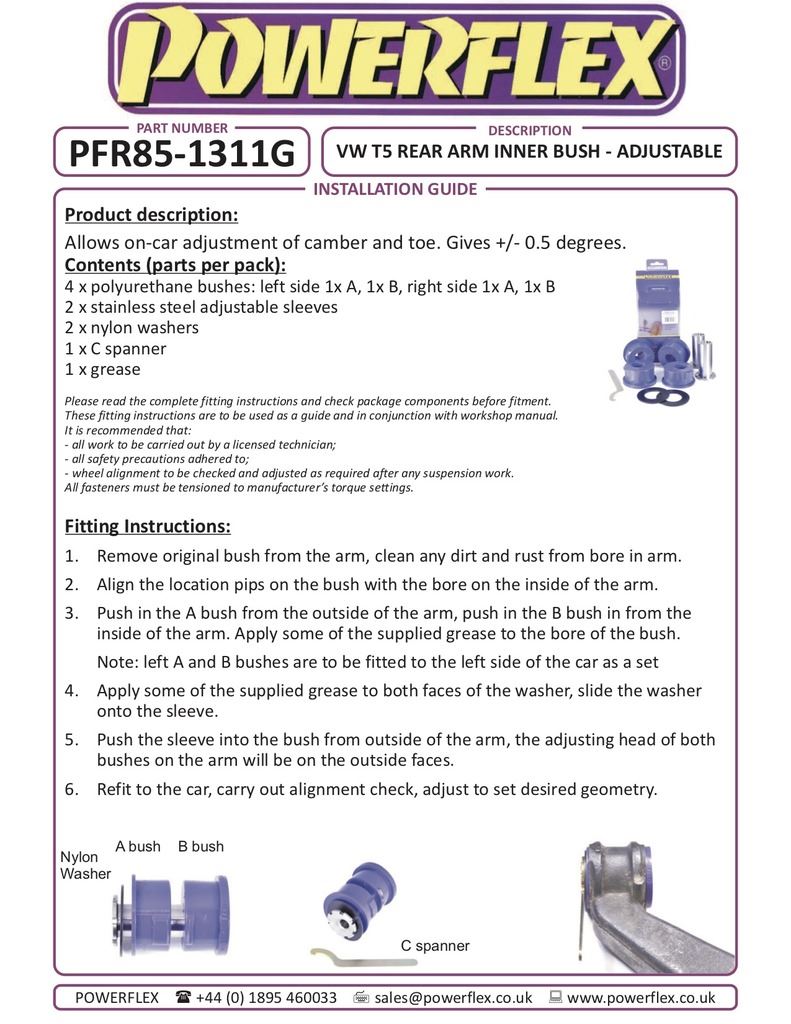 POWERFLEX®

PART NUMBER
PFR85-1311G

DESCRIPTION
VW T5 REAR ARM INNER BUSH - ADJUSTABLE

INSTALLATION GUIDE

Product description:
Allows on-car adjustment of camber and toe. Gives +/- 0.5 degrees.
Contents (parts per pack):
4 x polyurethane bushes: left side 1x A, 1x B, right side 1x A, 1x B
2 x stainless steel adjustable sleeves
2 x nylon washers
1 x C spanner
1 x grease

Please read the complete fitting instructions and check package components before fitment.
These fitting instructions are to be used as a guide and in conjunction with workshop manual.
It is recommended that:
- all work to be carried out by a licensed technician;
- all safety precautions adhered to;
- wheel alignment to be checked and adjusted as required after any suspension work.
All fasteners must be tensioned to manufacturer's torque settings.

Fitting Instructions:
1. Remove original bush from the arm, clean any dirt and rust from bore in arm.
2. Align the location pips on the bush with the bore on the inside of the arm.
3. Push in the A bush from the outside of the arm, push in the B bush in from the inside of the arm. Apply some of the supplied grease to the bore of the bush.
Note: left A and B bushes are to be fitted to the left side of the car as a set
4. Apply some of the supplied grease to both faces of the washer, slide the washer onto the sleeve.
5. Push the sleeve into the bush from outside of the arm, the adjusting head of both bushes on the arm will be on the outside faces.
6. Refit to the car, carry out alignment check, adjust to set desired geometry.

Nylon Washer
A bush
B bush
C spanner

POWERFLEX ☎ +44 (0) 1895 460033 sales@powerflex.co.uk www.powerflex.co.uk