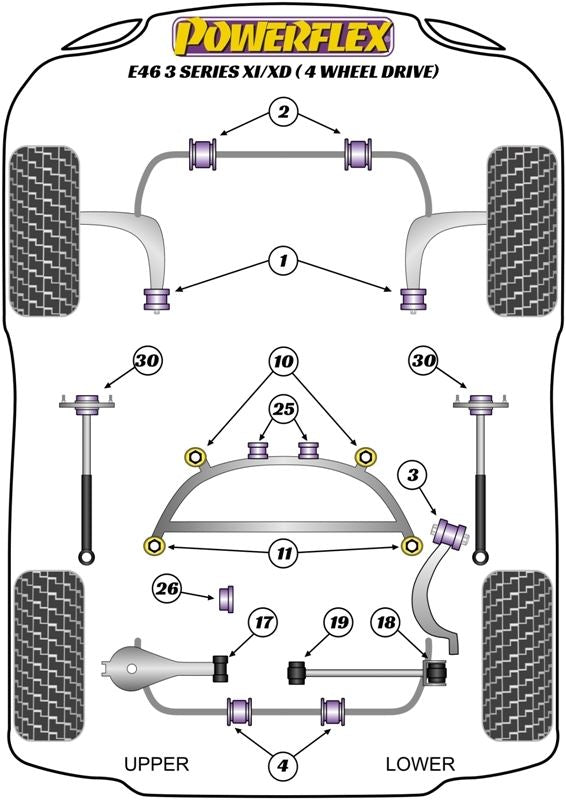 POWERFLEX
E46 3 SERIES XI/XD ( 4 WHEEL DRIVE)

2
1
30
10
30
25
3
11
26
17
19
18
4
UPPER
LOWER