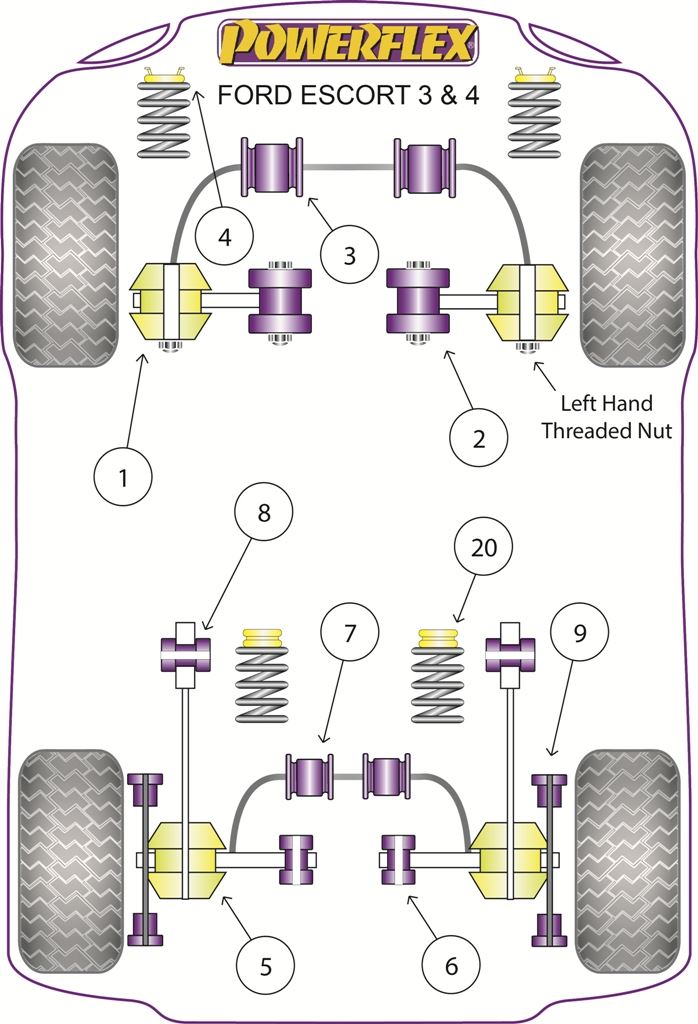 POWERFLEX

FORD ESCORT 3 & 4

4

3

1

2

Left Hand Threaded Nut

8

20

7

9

5

6