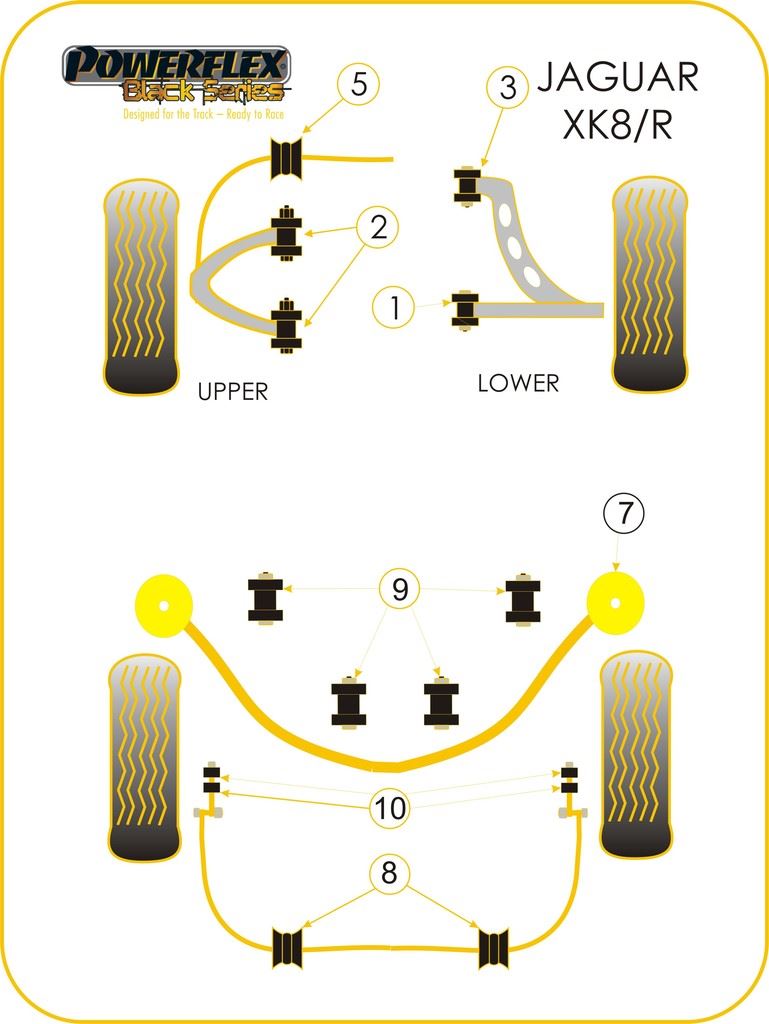 POWERFLEX
Black Series
Designed for the Track – Ready to Race

JAGUAR
XK8/R

5
3
2
1
UPPER
LOWER

7
9
10
8