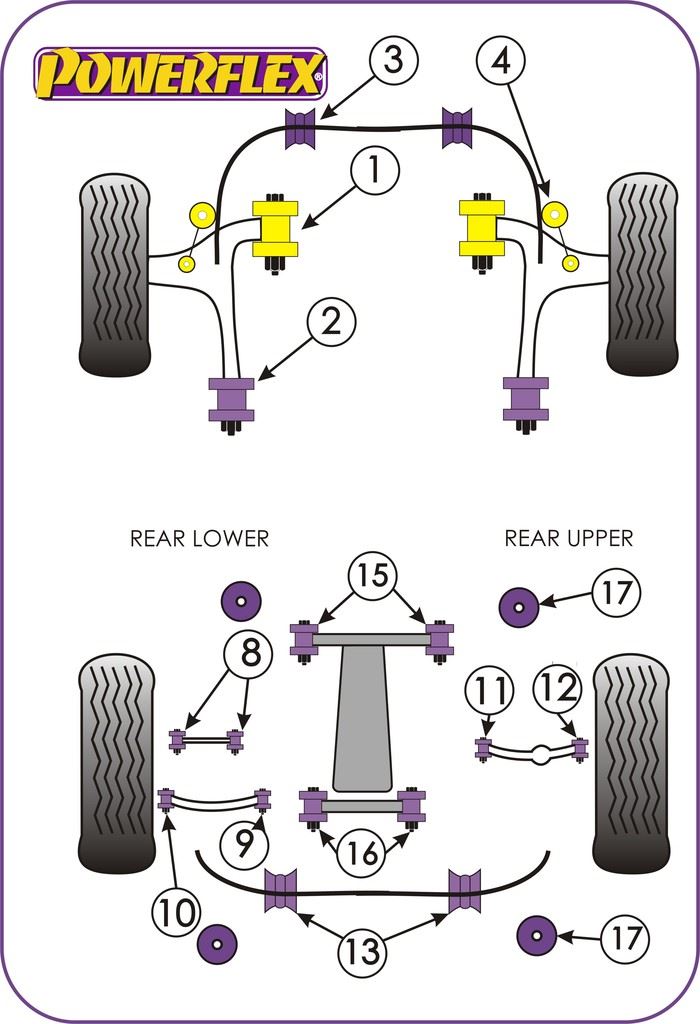 POWERFLEX®

3
4
1
2

REAR LOWER
REAR UPPER

15
17
8
11
12
9
16
10
13
17