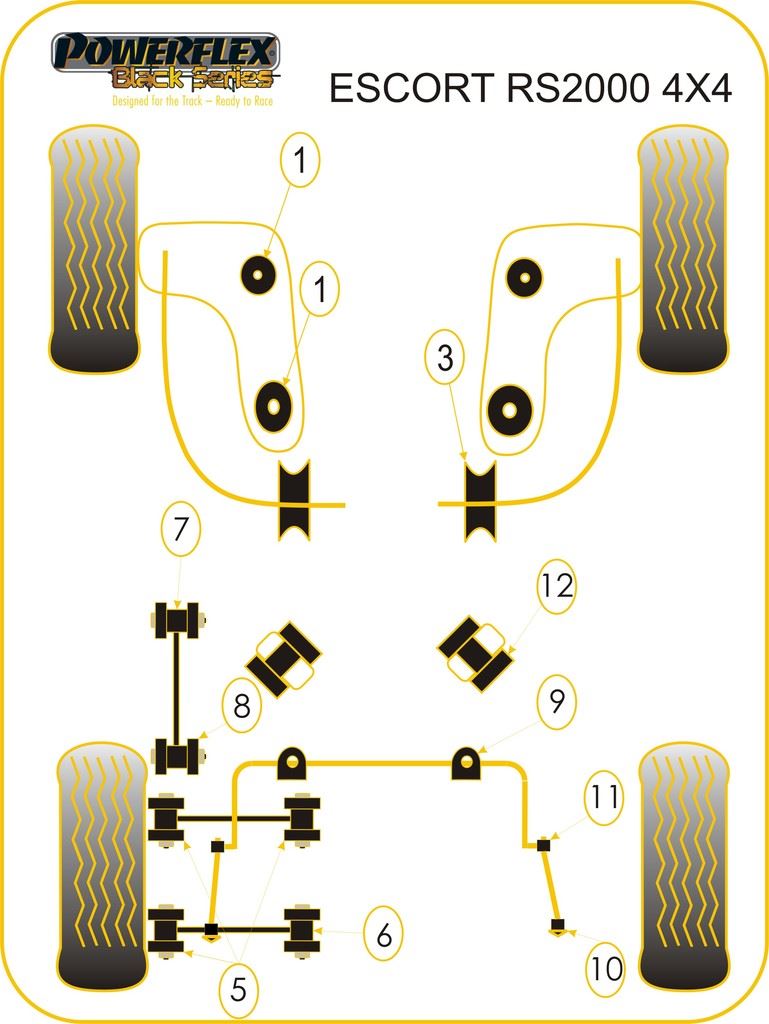 POWERFLEX
Black Series
Designed for the Track – Ready to Race

ESCORT RS2000 4X4

1
1
3
7
12
8
9
11
6
5
10