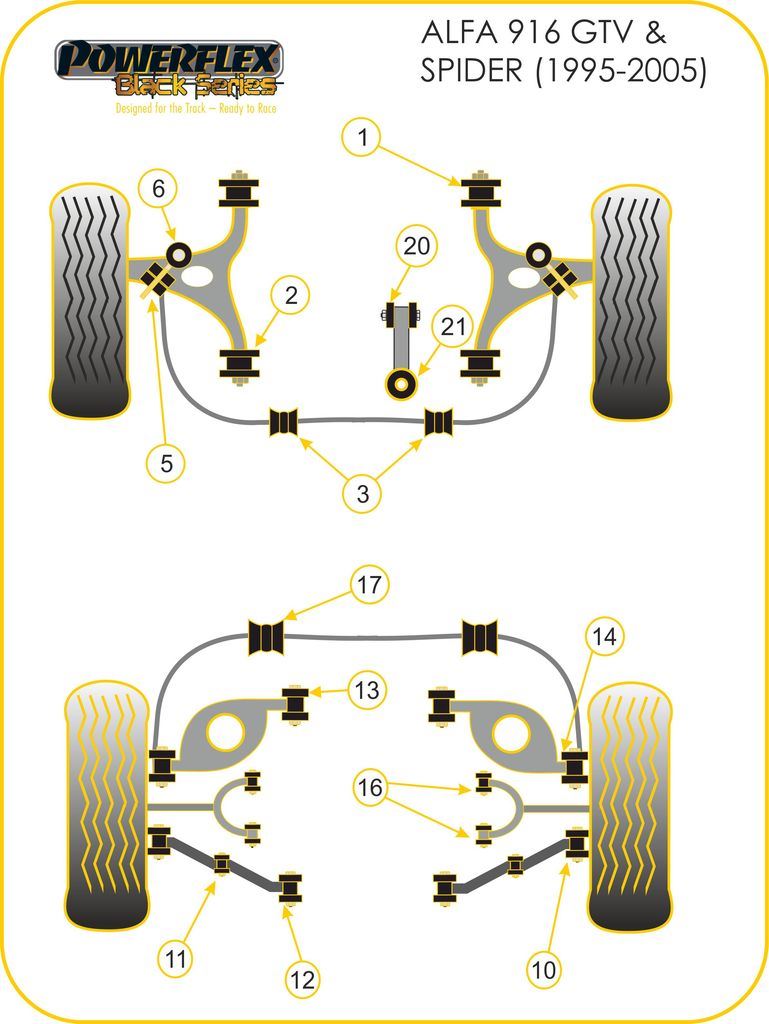 POWERFLEX
Black Series
Designed for the Track – Ready to Race

ALFA 916 GTV & SPIDER (1995-2005)

1
6
20
2
21
5
3

17
14
13
16
11
12
10