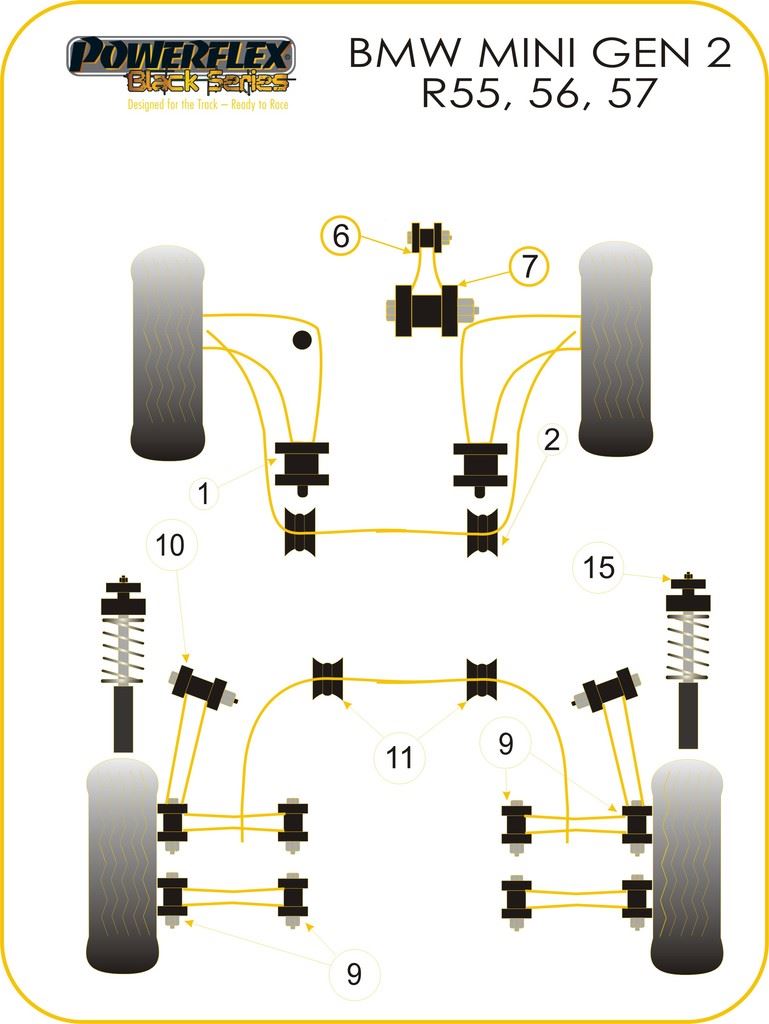 POWERFLEX
Black Series
Designed for the Track – Ready to Race

BMW MINI GEN 2
R55, 56, 57

6
7
1
2
10
15
11
9
9