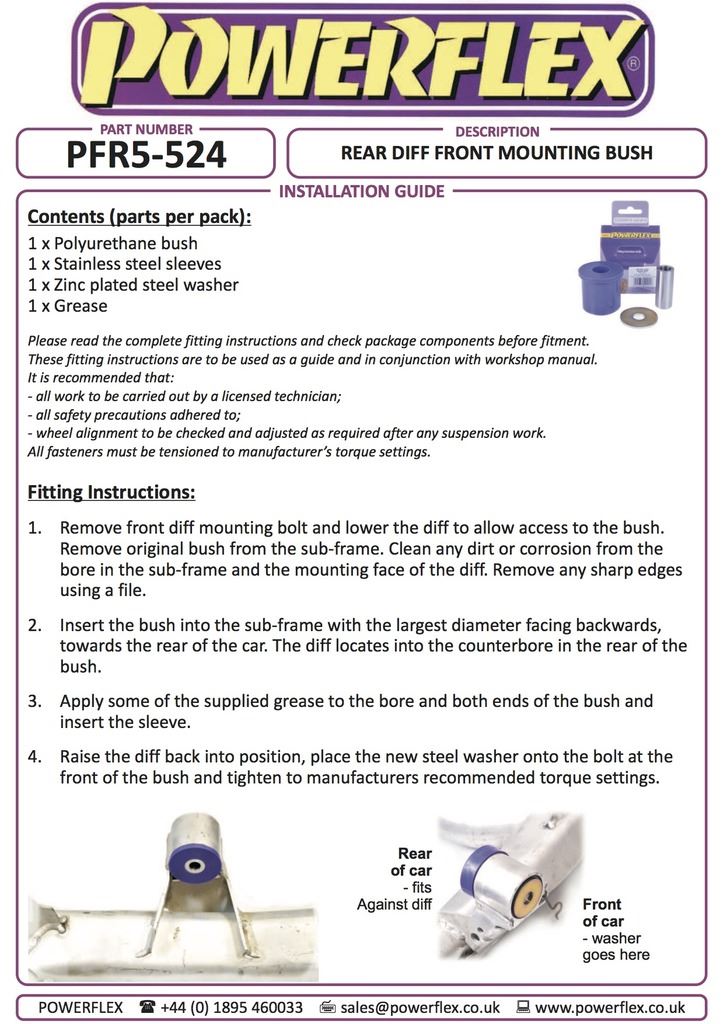 POWERFLEX®

PART NUMBER
PFR5-524

DESCRIPTION
REAR DIFF FRONT MOUNTING BUSH

INSTALLATION GUIDE

Contents (parts per pack):
1 x Polyurethane bush
1 x Stainless steel sleeves
1 x Zinc plated steel washer
1 x Grease

POWERFLEX

Please read the complete fitting instructions and check package components before fitment.
These fitting instructions are to be used as a guide and in conjunction with workshop manual.
It is recommended that:
- all work to be carried out by a licensed technician;
- all safety precautions adhered to;
- wheel alignment to be checked and adjusted as required after any suspension work.
All fasteners must be tensioned to manufacturer's torque settings.

Fitting Instructions:

1. Remove front diff mounting bolt and lower the diff to allow access to the bush. Remove original bush from the sub-frame. Clean any dirt or corrosion from the bore in the sub-frame and the mounting face of the diff. Remove any sharp edges using a file.

2. Insert the bush into the sub-frame with the largest diameter facing backwards, towards the rear of the car. The diff locates into the counterbore in the rear of the bush.

3. Apply some of the supplied grease to the bore and both ends of the bush and insert the sleeve.

4. Raise the diff back into position, place the new steel washer onto the bolt at the front of the bush and tighten to manufacturers recommended torque settings.

Rear of car - fits Against diff

Front of car - washer goes here

POWERFLEX ☎ +44 (0) 1895 460033 sales@powerflex.co.uk www.powerflex.co.uk