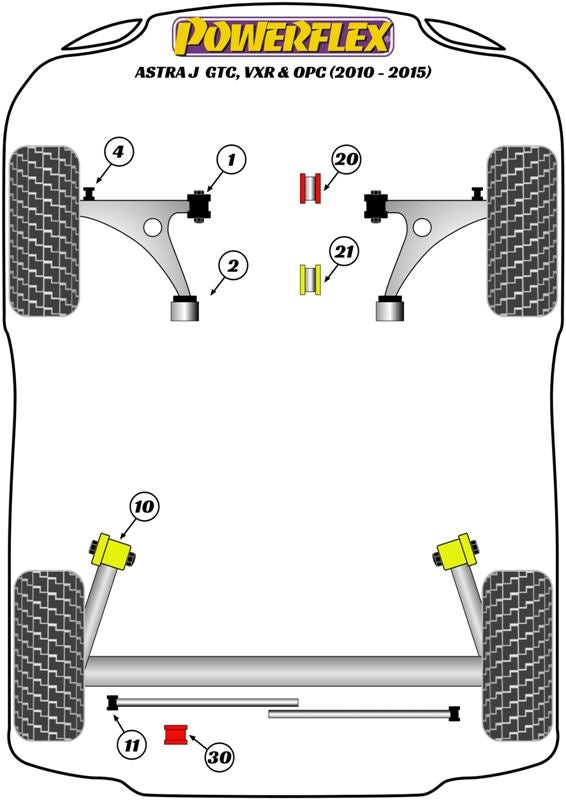 POWERFLEX

ASTRA J GTC, VXR & OPC (2010 - 2015)

4

1

20

2

21

10

11

30