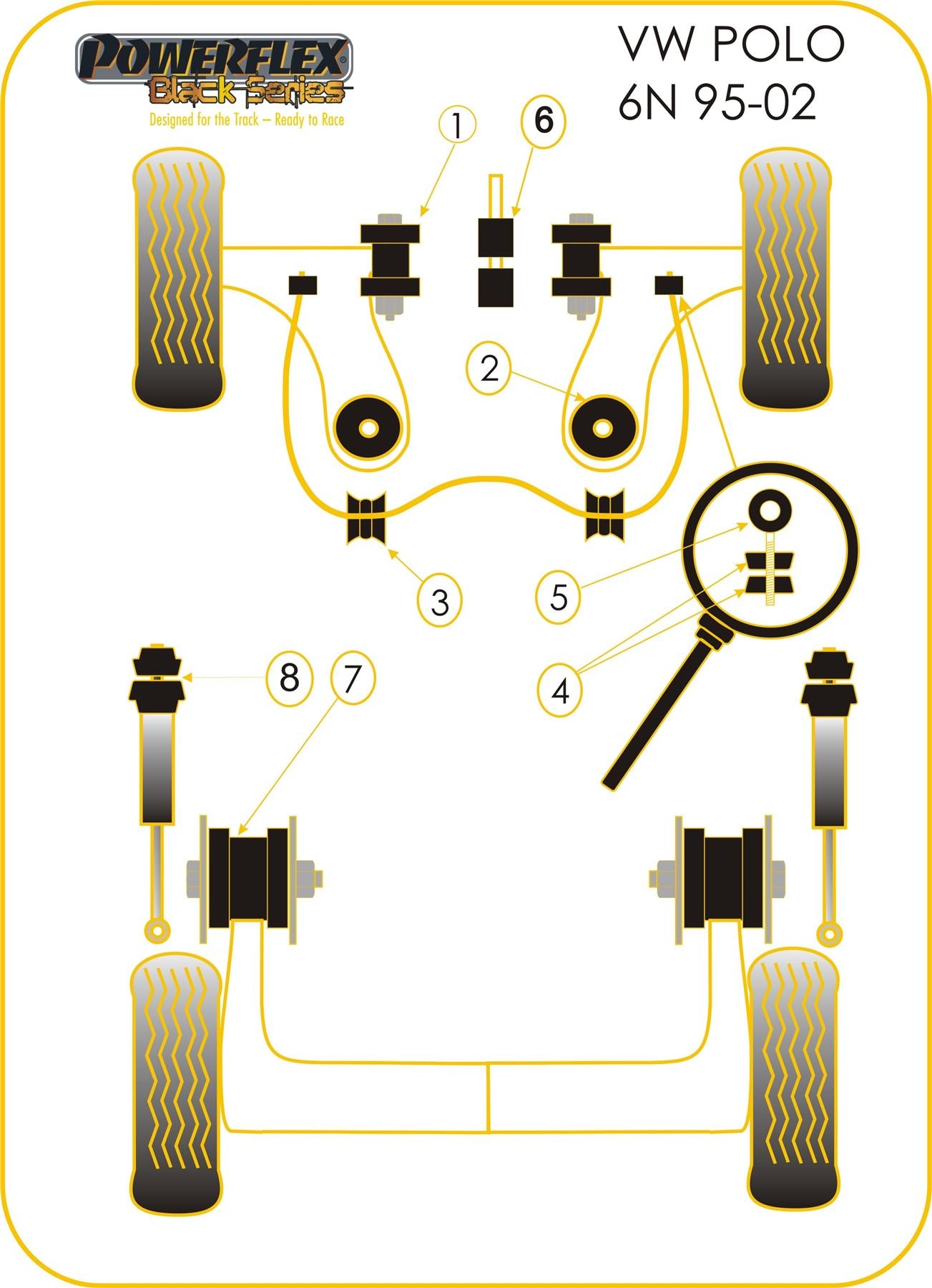 POWERFLEX®
Black Series
Designed for the Track – Ready to Race

VW POLO
6N 95-02

1
6
2
3
5
4
8
7