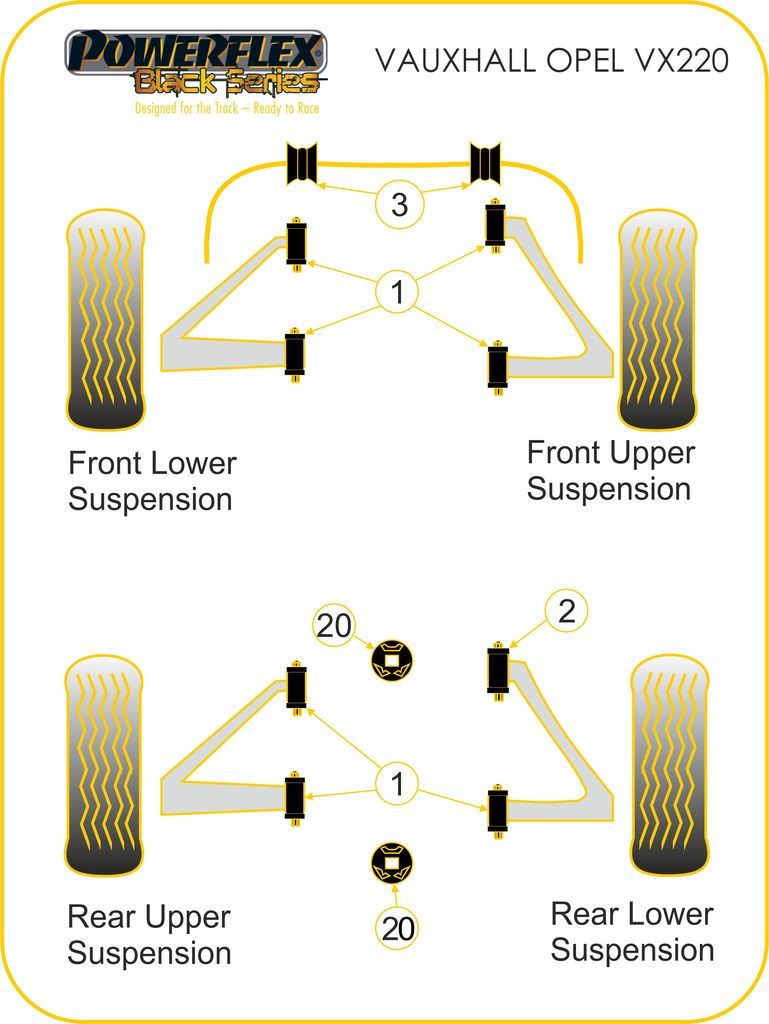 POWERFLEX
Black Series
Designed for the Track – Ready to Race

VAUXHALL OPEL VX220

3

1

Front Lower Suspension

Front Upper Suspension

20

2

1

20

Rear Upper Suspension

Rear Lower Suspension